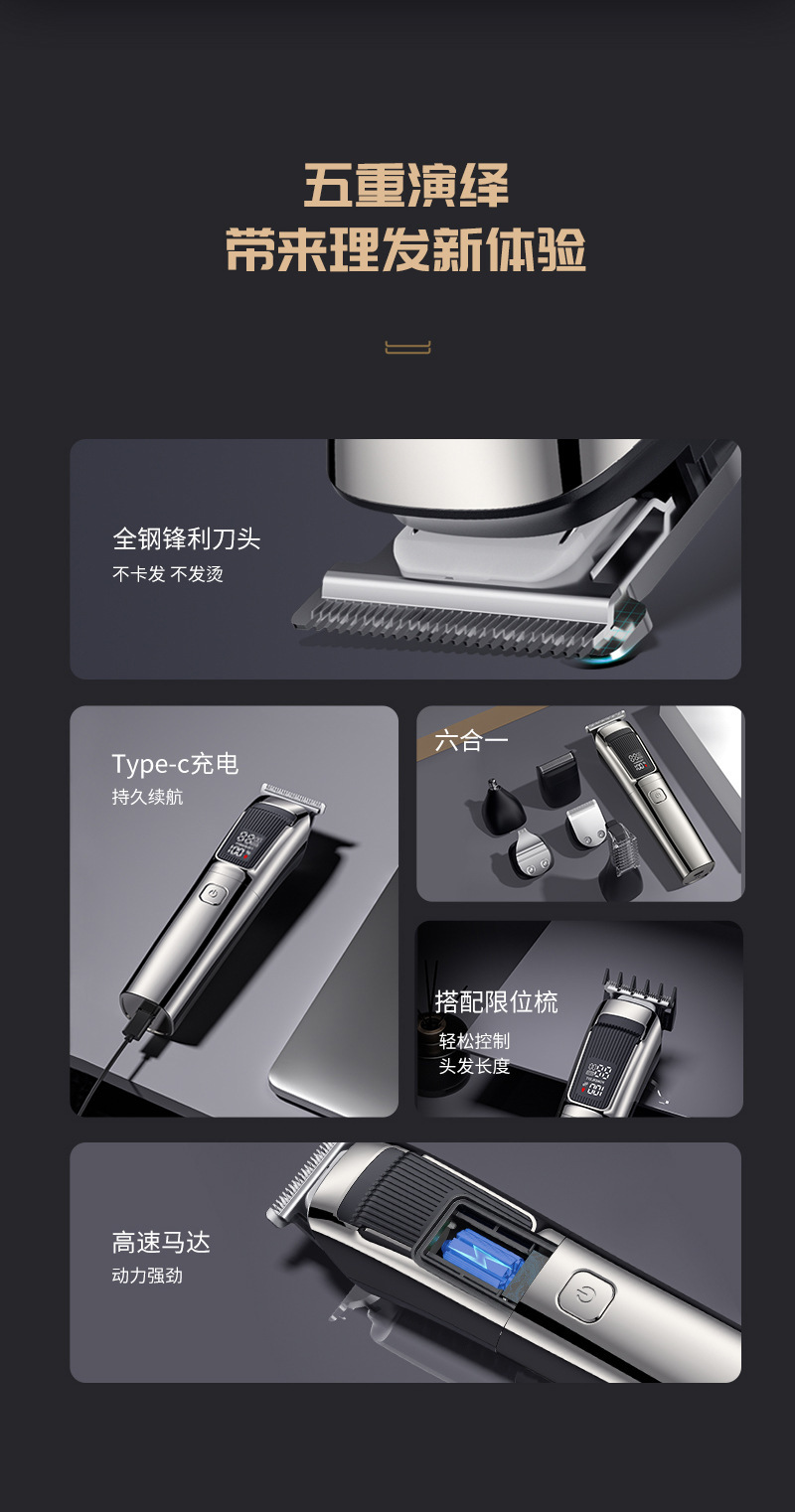 五重演绎
带来理发新体验

全钢锋利刀头
不卡发 不发烫

Type-c充电
持久续航

六合一

搭配限位梳
轻松控制
头发长度

高速马达
动力强劲