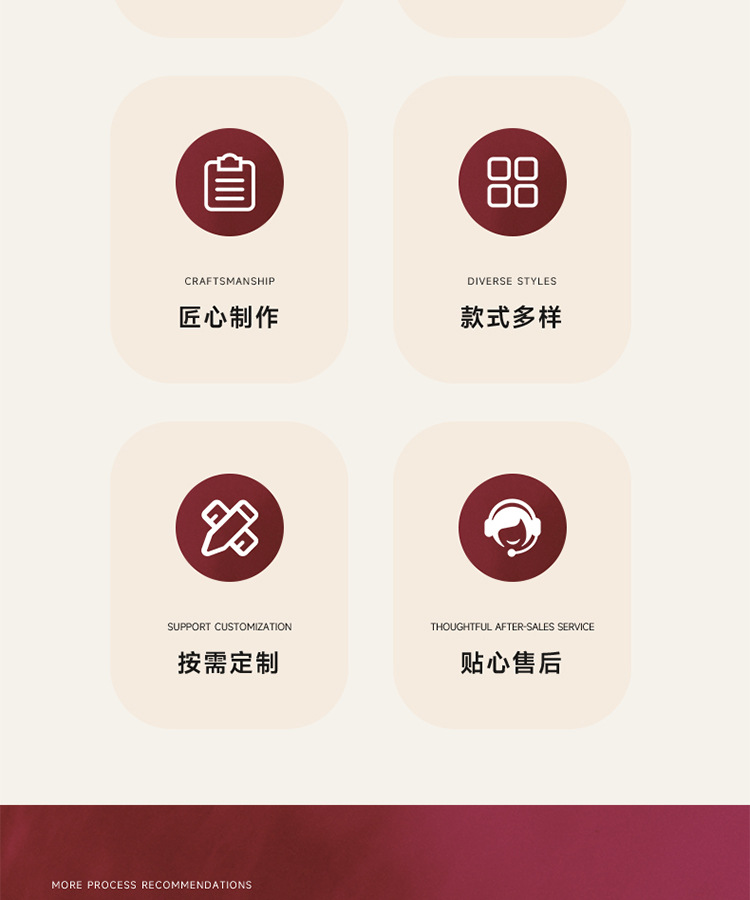 CRAFTSMANSHIP
匠心制作

DIVERSE STYLES
款式多样

SUPPORT CUSTOMIZATION
按需定制

THOUGHTFUL AFTER-SALES SERVICE
贴心售后

MORE PROCESS RECOMMENDATIONS