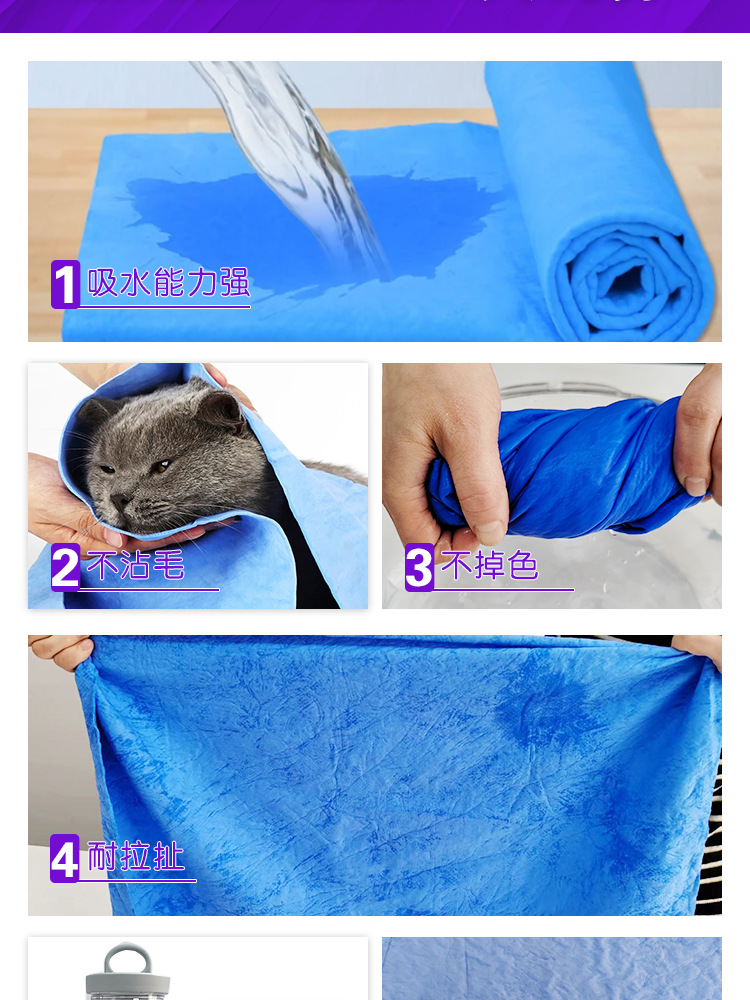 1 吸水能力强

2 不沾毛

3 不掉色

4 耐拉扯