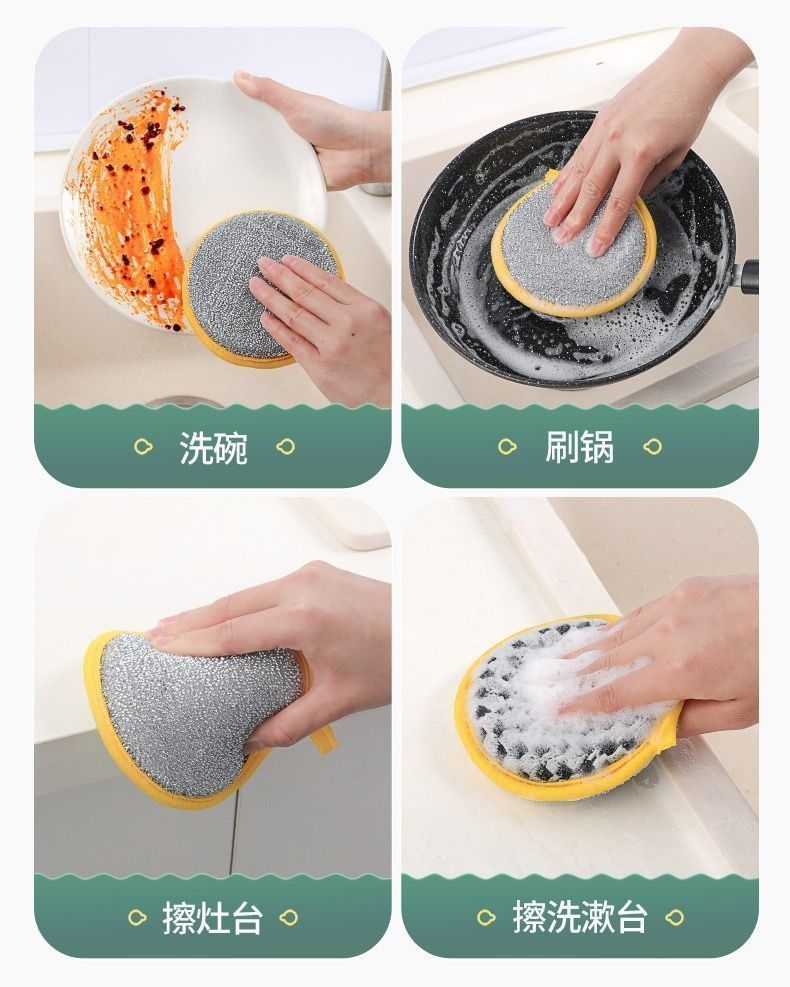 洗碗

刷锅

擦灶台

擦洗漱台