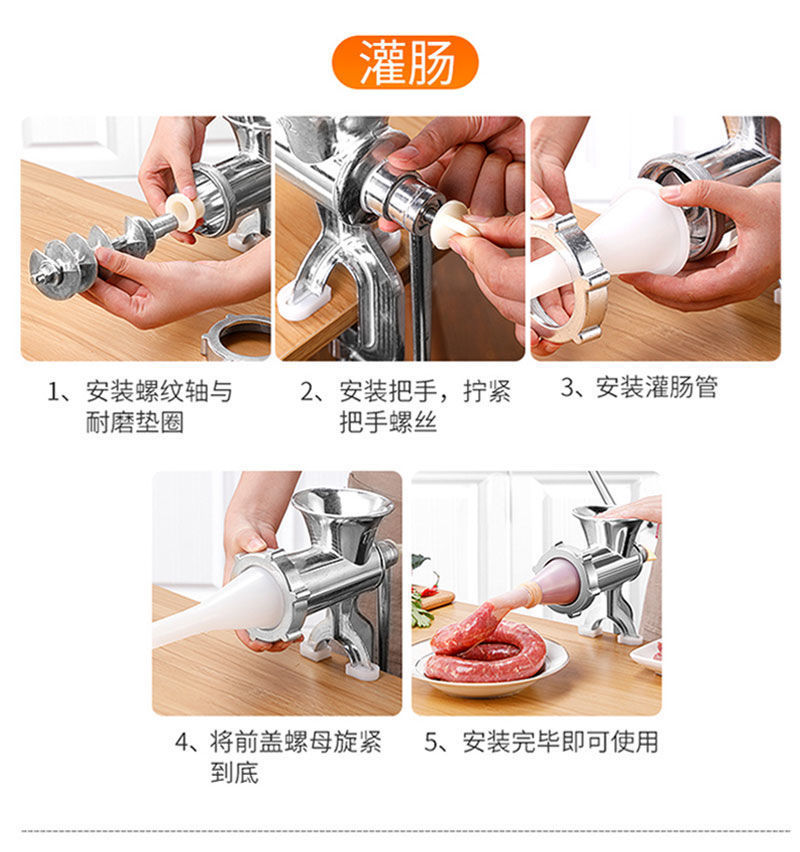 灌肠

1、安装螺纹轴与耐磨垫圈

2、安装把手，拧紧把手螺丝

3、安装灌肠管

4、将前盖螺母旋紧到底

5、安装完毕即可使用