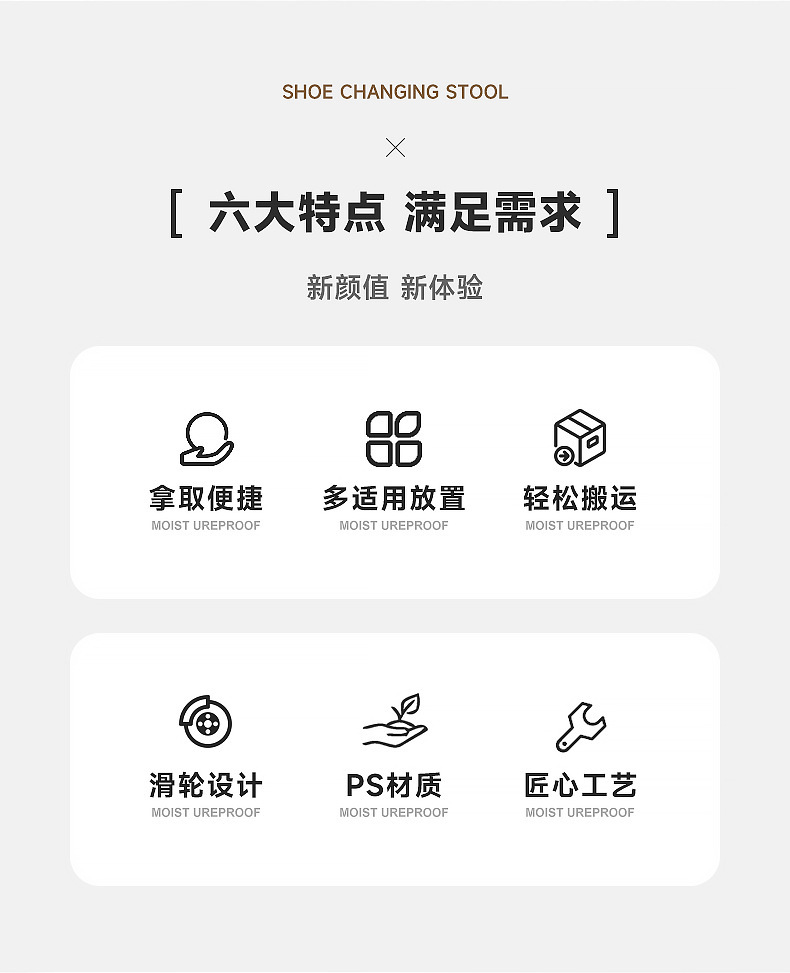 SHOE CHANGING STOOL

×

[ 六大特点 满足需求 ]

新颜值 新体验

拿取便捷
MOIST UREPROOF

多适用放置
MOIST UREPROOF

轻松搬运
MOIST UREPROOF

滑轮设计
MOIST UREPROOF

PS材质
MOIST UREPROOF

匠心工艺
MOIST UREPROOF