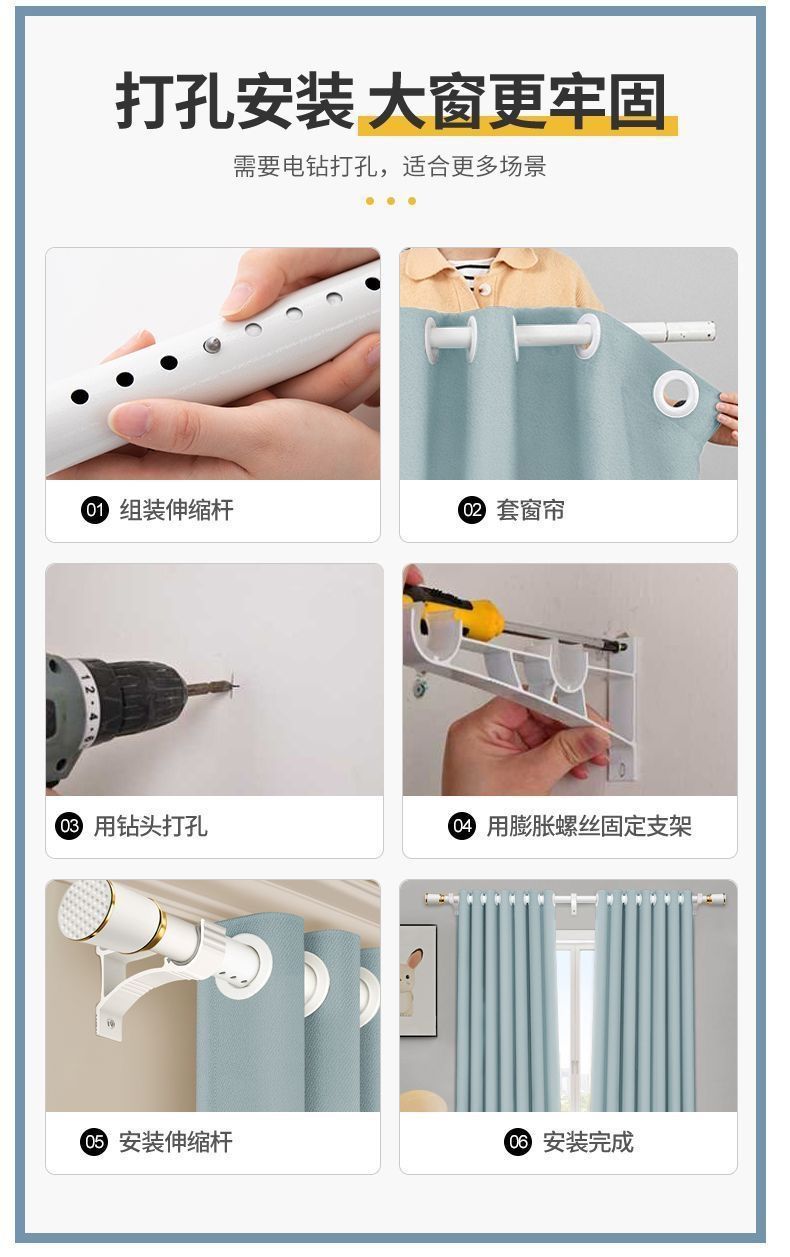 打孔安装 大窗更牢固

需要电钻打孔，适合更多场景

01 组装伸缩杆

02 套窗帘

03 用钻头打孔

04 用膨胀螺丝固定支架

05 安装伸缩杆

06 安装完成