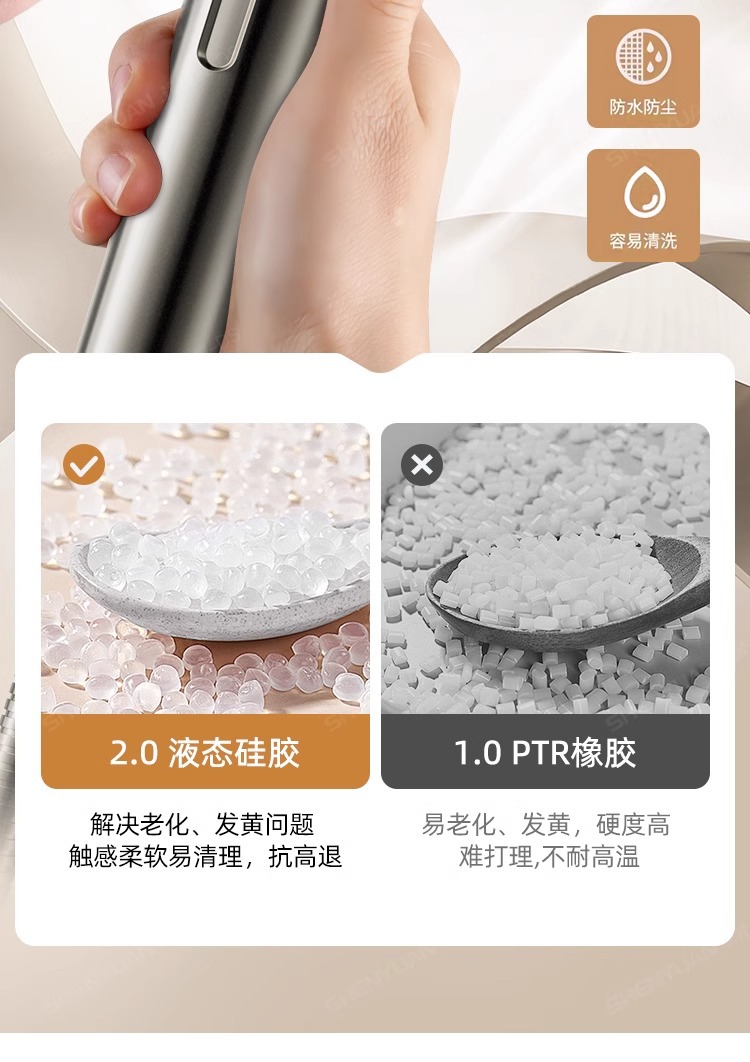 防水防尘

容易清洗

2.0 液态硅胶

解决老化、发黄问题
触感柔软易清理，抗高退

1.0 PTR橡胶

易老化、发黄，硬度高
难打理,不耐高温