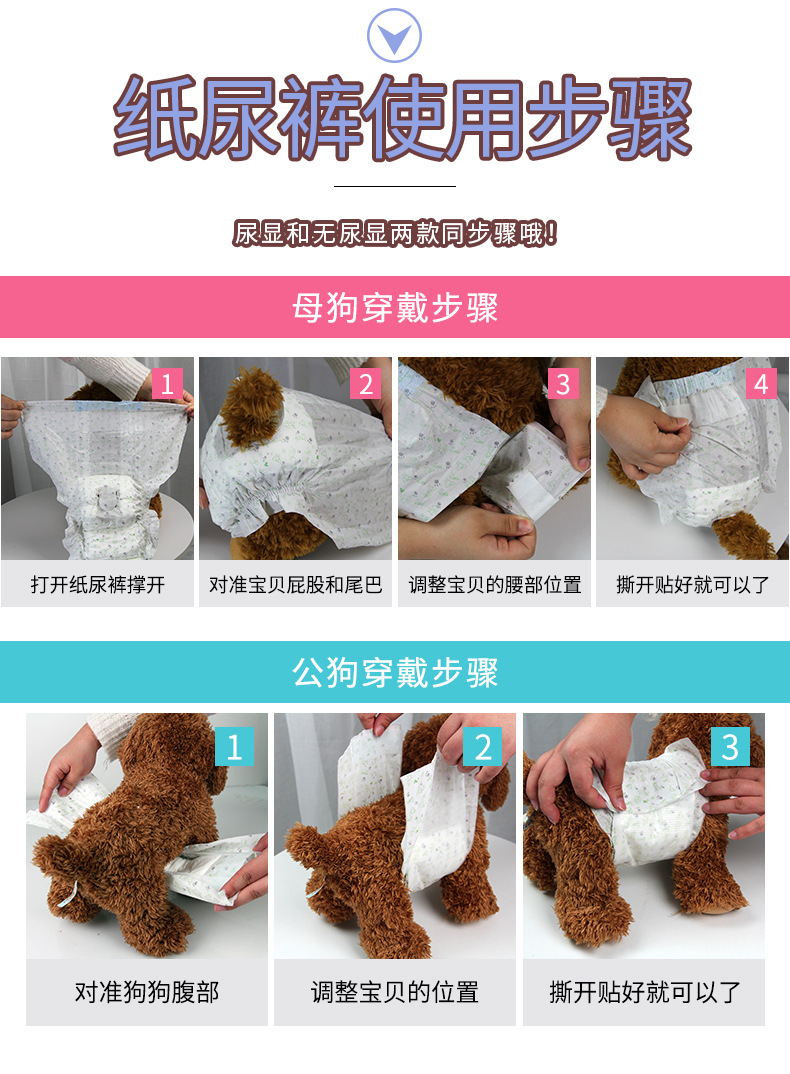 纸尿裤使用步骤

尿显和无尿显两款同步骤哦!

母狗穿戴步骤

1

打开纸尿裤撑开

2

对准宝贝屁股和尾巴

3

调整宝贝的腰部位置

4

撕开贴好就可以了

公狗穿戴步骤

1

对准狗狗腹部

2

调整宝贝的位置

3

撕开贴好就可以了