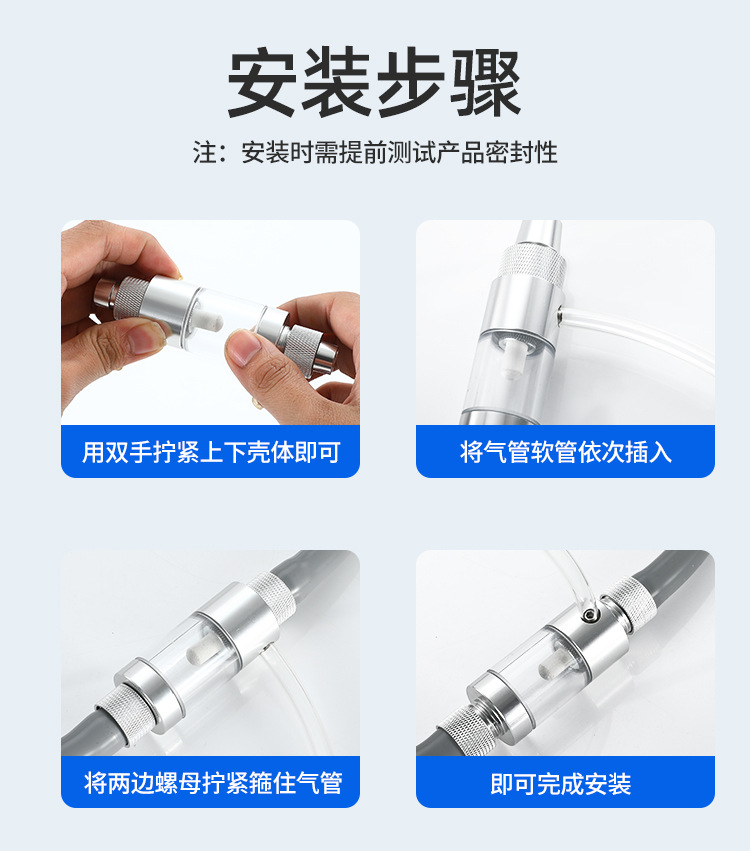 安装步骤

注：安装时需提前测试产品密封性

用双手拧紧上下壳体即可

将气管软管依次插入

将两边螺母拧紧箍住气管

即可完成安装