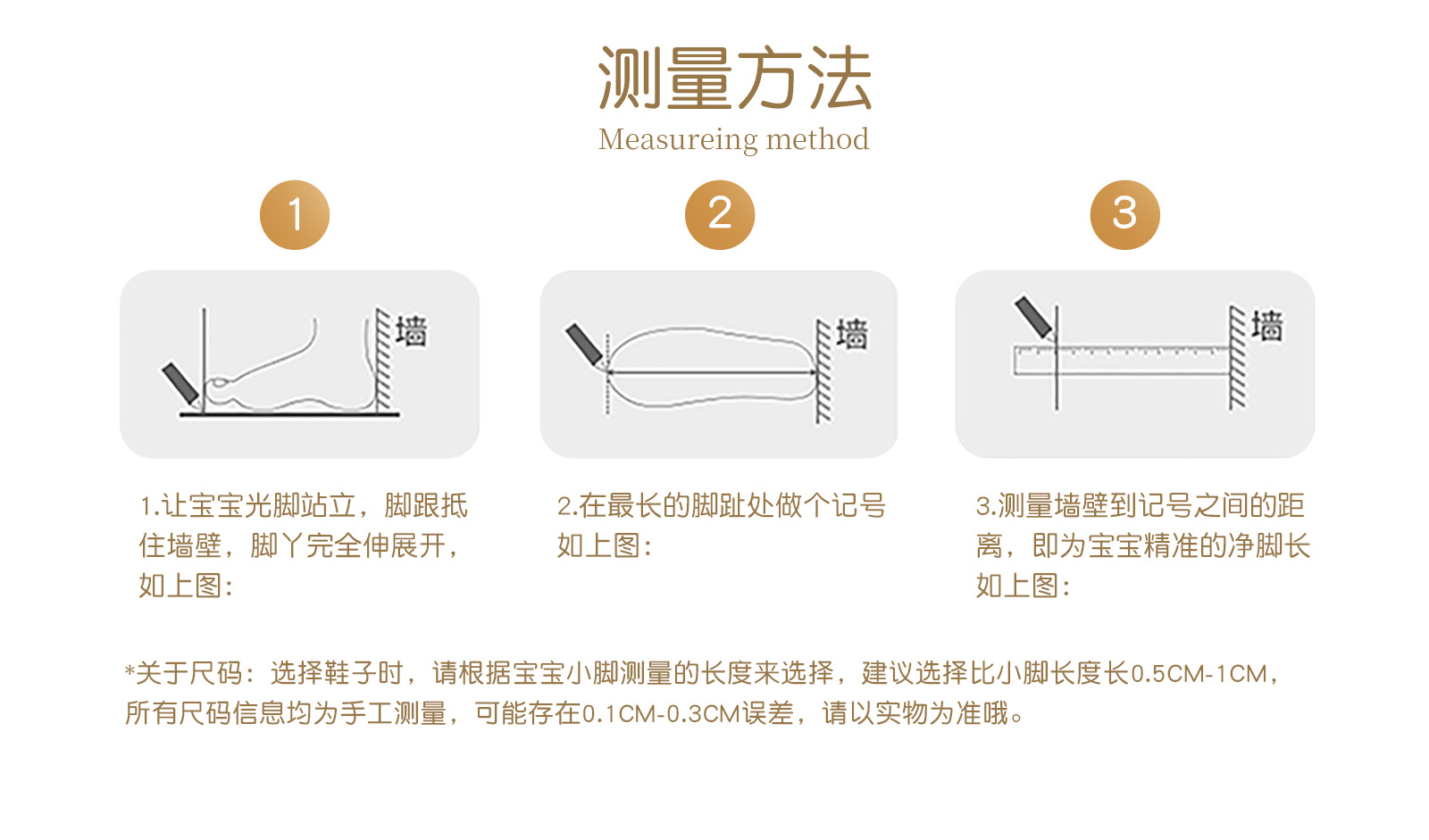 测量方法
Measureing method

1

墙

1.让宝宝光脚站立，脚跟抵住墙壁，脚丫完全伸展开，如上图：

2

墙

2.在最长的脚趾处做个记号如上图：

3

墙

3.测量墙壁到记号之间的距离，即为宝宝精准的净脚长如上图：

*关于尺码：选择鞋子时，请根据宝宝小脚测量的长度来选择，建议选择比小脚长度长0.5CM-1CM，所有尺码信息均为手工测量，可能存在0.1CM-0.3CM误差，请以实物为准哦。