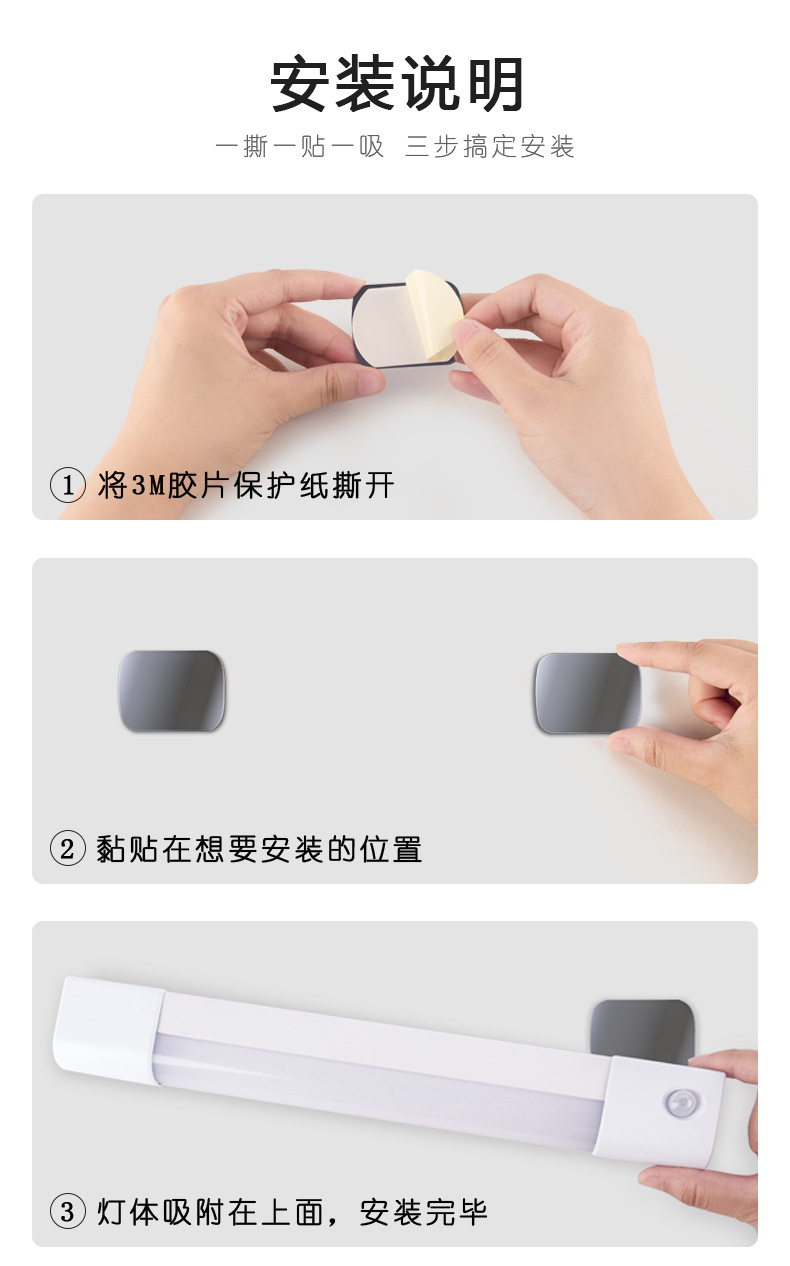 安装说明

一撕一贴一吸 三步搞定安装

① 将3M胶片保护纸撕开

② 黏贴在想要安装的位置

③ 灯体吸附在上面，安装完毕