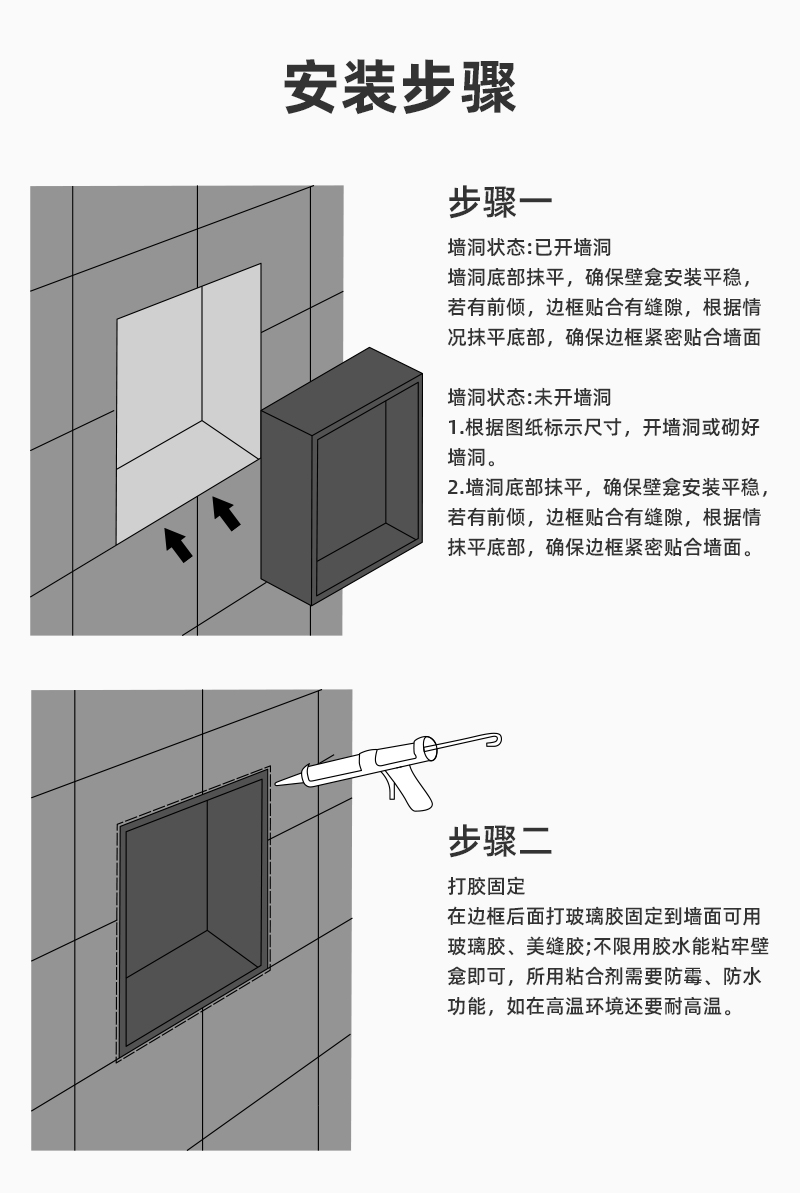 安装步骤

步骤一

墙洞状态:已开墙洞
墙洞底部抹平，确保壁龛安装平稳，若有前倾，边框贴合有缝隙，根据情况抹平底部，确保边框紧密贴合墙面

墙洞状态:未开墙洞
1.根据图纸标示尺寸，开墙洞或砌好墙洞。
2.墙洞底部抹平，确保壁龛安装平稳，若有前倾，边框贴合有缝隙，根据情抹平底部，确保边框紧密贴合墙面。

步骤二

打胶固定
在边框后面打玻璃胶固定到墙面可用玻璃胶、美缝胶;不限用胶水能粘牢壁龛即可，所用粘合剂需要防霉、防水功能，如在高温环境还要耐高温。