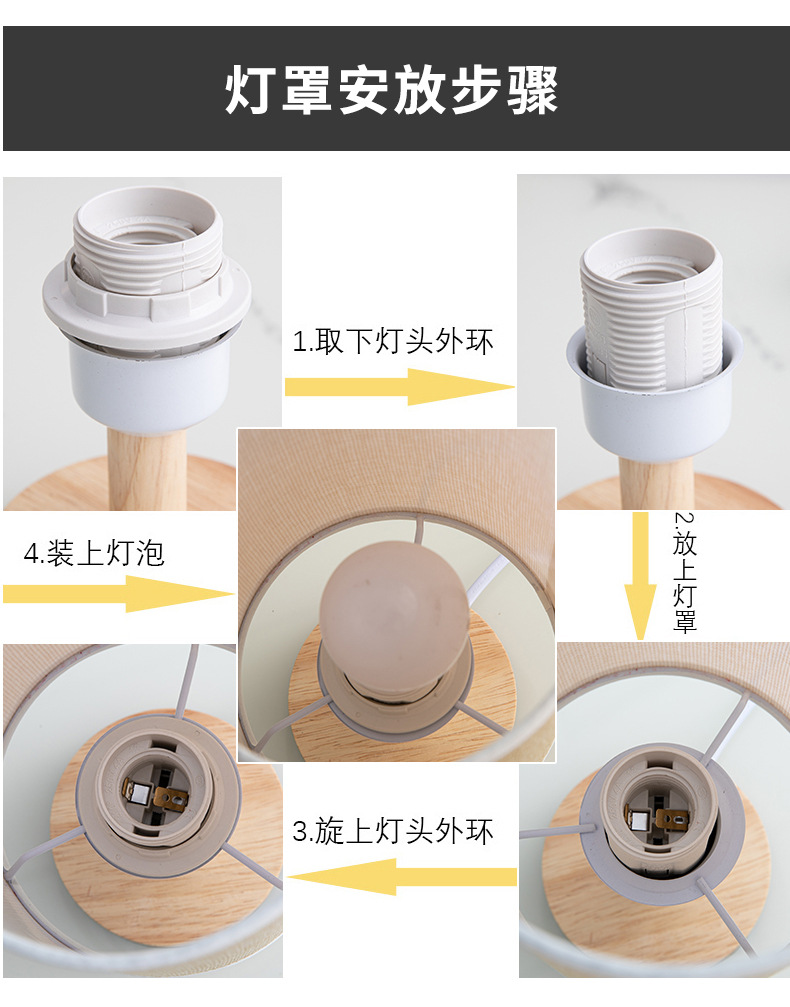 灯罩安放步骤

1.取下灯头外环

2.放上灯罩

3.旋上灯头外环

4.装上灯泡