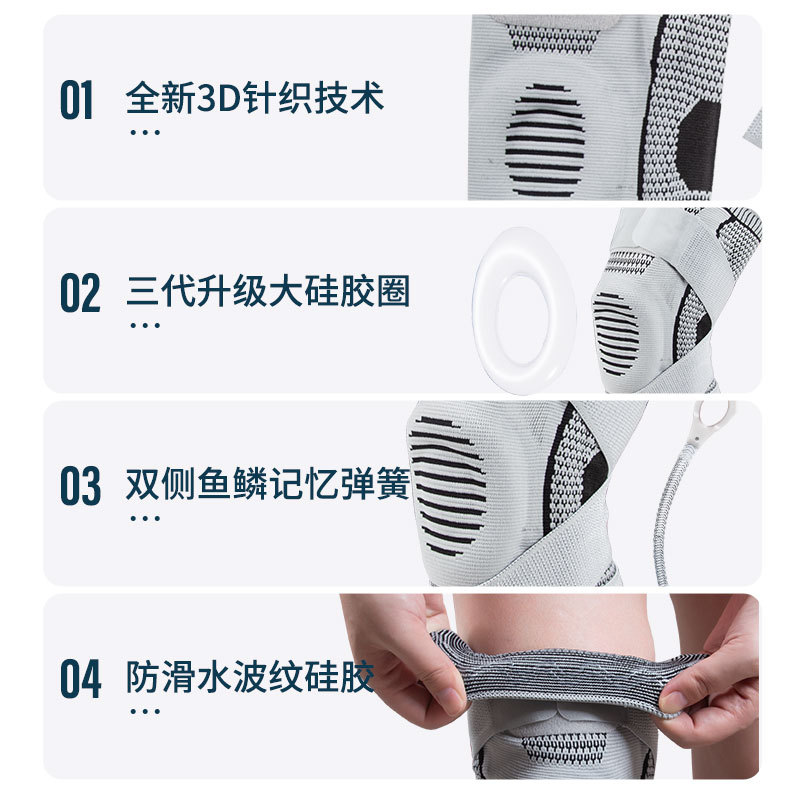 01 全新3D针织技术
…

02 三代升级大硅胶圈
…

03 双侧鱼鳞记忆弹簧
…

04 防滑水波纹硅胶
…