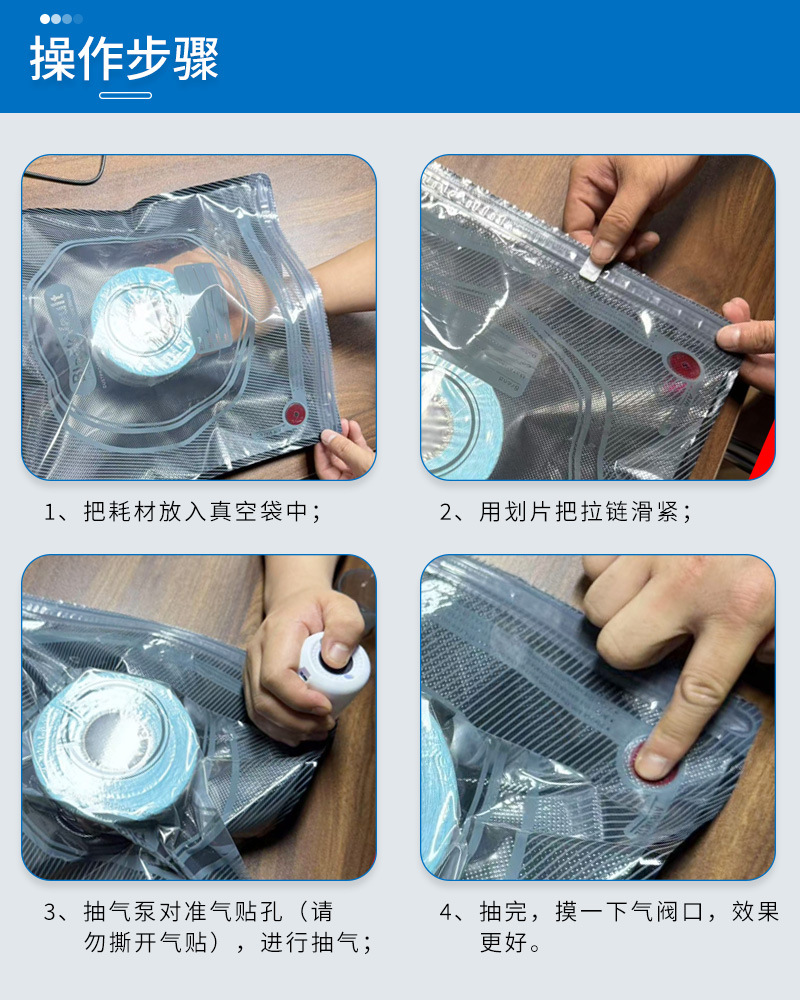 操作步骤

1、把耗材放入真空袋中；

2、用划片把拉链滑紧；

3、抽气泵对准气贴孔（请勿撕开气贴），进行抽气；

4、抽完，摸一下气阀口，效果更好。