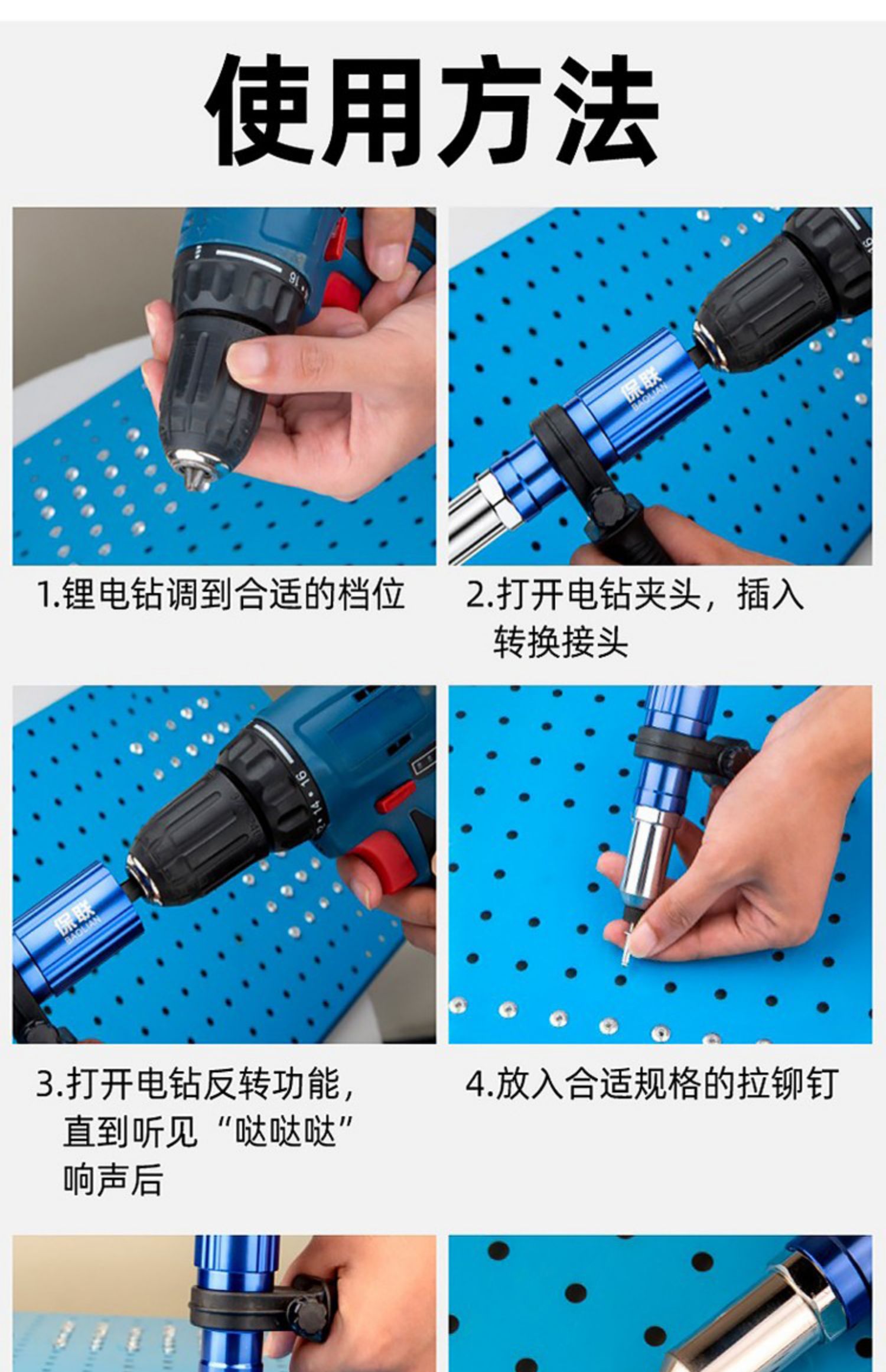 使用方法

16

保联
BAOLIAN

1.锂电钻调到合适的档位

2.打开电钻夹头，插入转换接头

14 16

保联
BAOLIAN

3.打开电钻反转功能，直到听见“哒哒哒”响声后

4.放入合适规格的拉铆钉