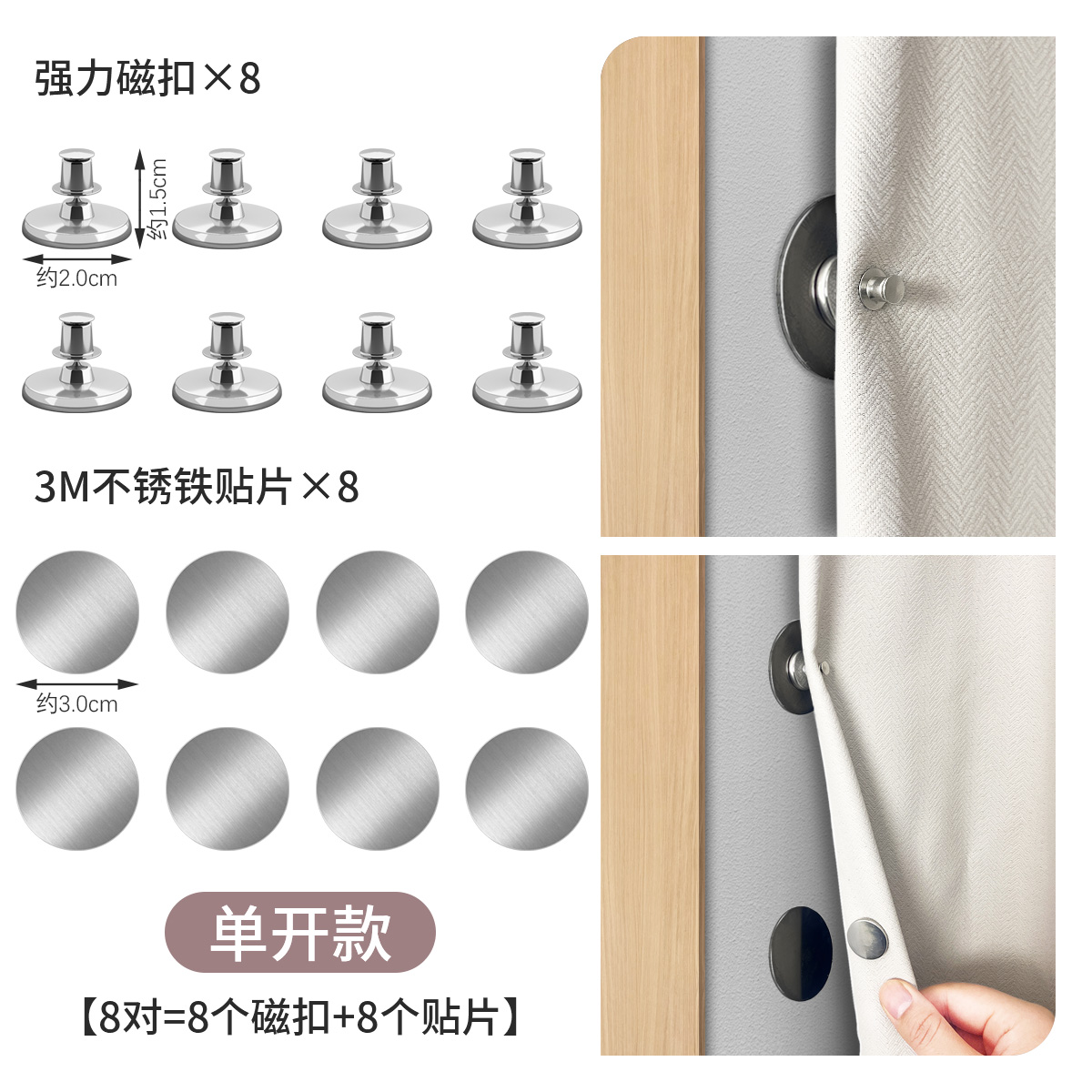 强力磁扣×8

约1.5cm

约2.0cm

3M不锈铁贴片×8

约3.0cm

单开款

【8对=8个磁扣+8个贴片】