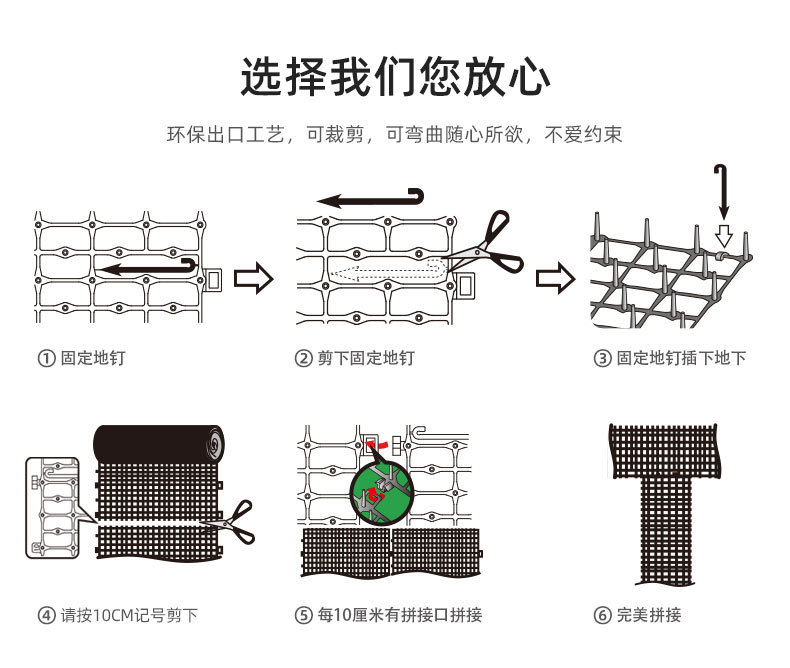 选择我们您放心

环保出口工艺，可裁剪，可弯曲随心所欲，不爱约束

① 固定地钉

② 剪下固定地钉

③ 固定地钉插下地下

④ 请按10CM记号剪下

⑤ 每10厘米有拼接口拼接

⑥ 完美拼接