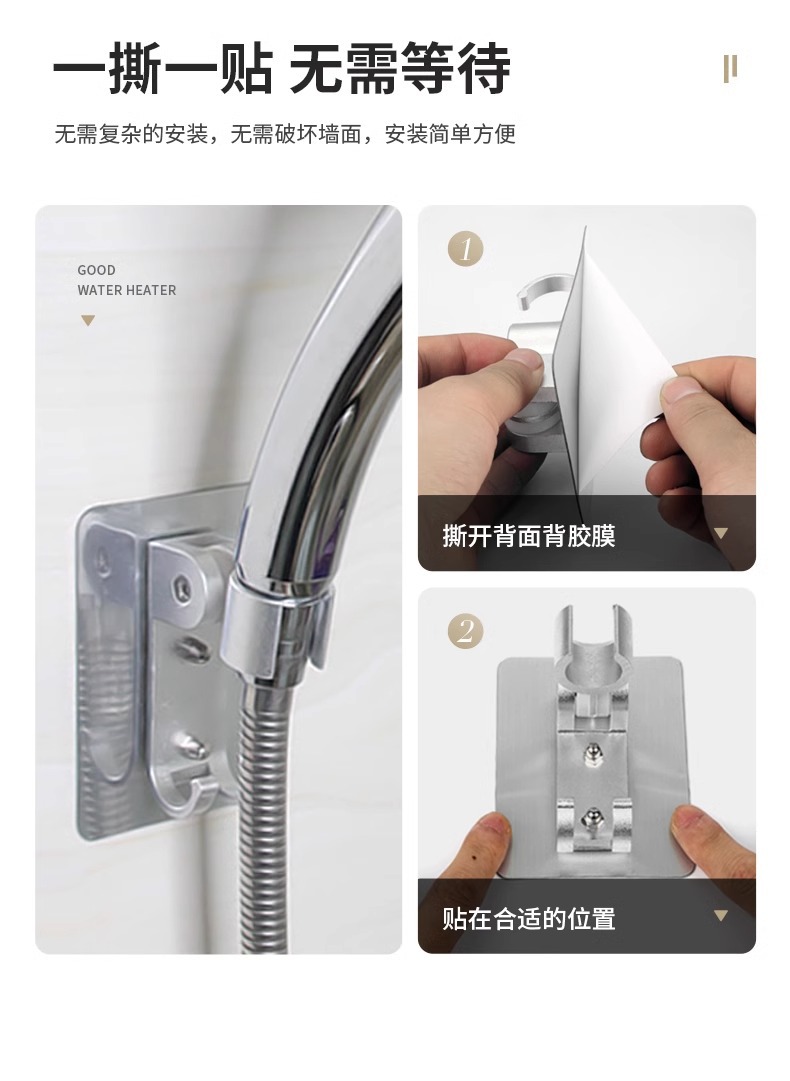 一撕一贴 无需等待

无需复杂的安装，无需破坏墙面，安装简单方便

GOOD
WATER HEATER

1

撕开背面背胶膜

2

贴在合适的位置