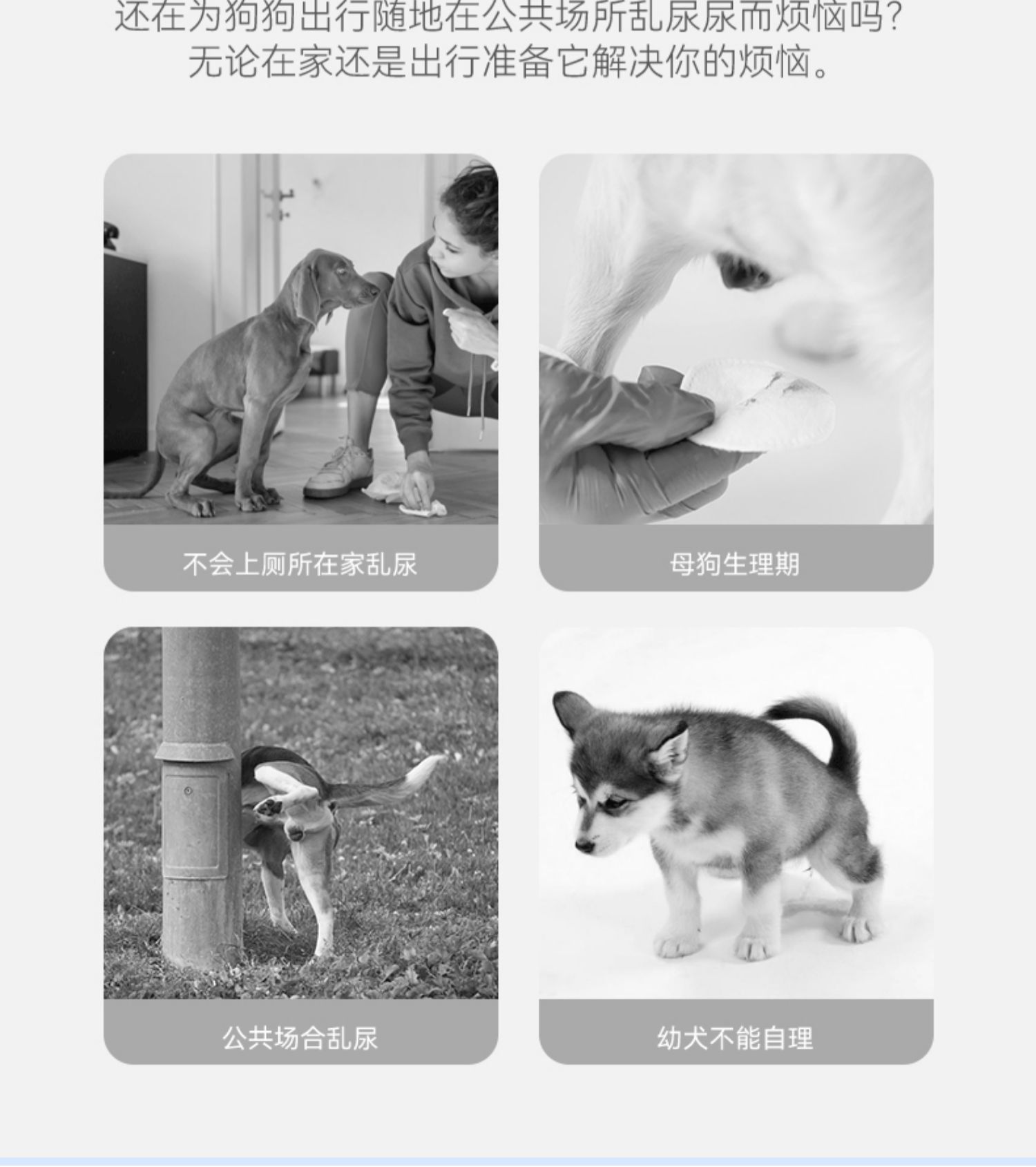 还在为狗狗出行随地在公共场所乱尿尿而烦恼吗?
无论在家还是出行准备它解决你的烦恼。

不会上厕所在家乱尿

母狗生理期

公共场合乱尿

幼犬不能自理