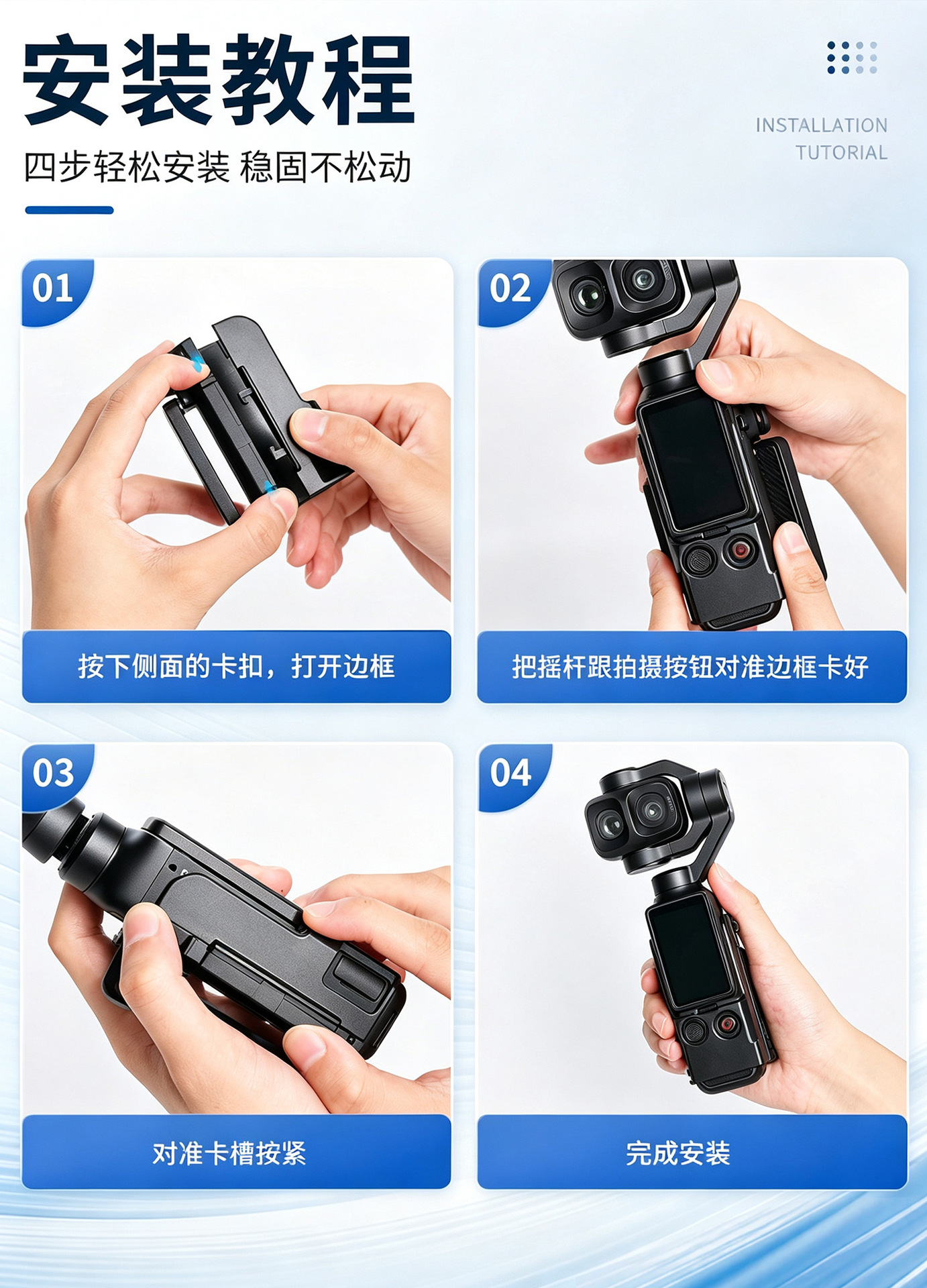 安装教程

四步轻松安装 稳固不松动

INSTALLATION TUTORIAL

01

按下侧面的卡扣，打开边框

02

把摇杆跟拍摄按钮对准边框卡好

03

对准卡槽按紧

04

完成安装