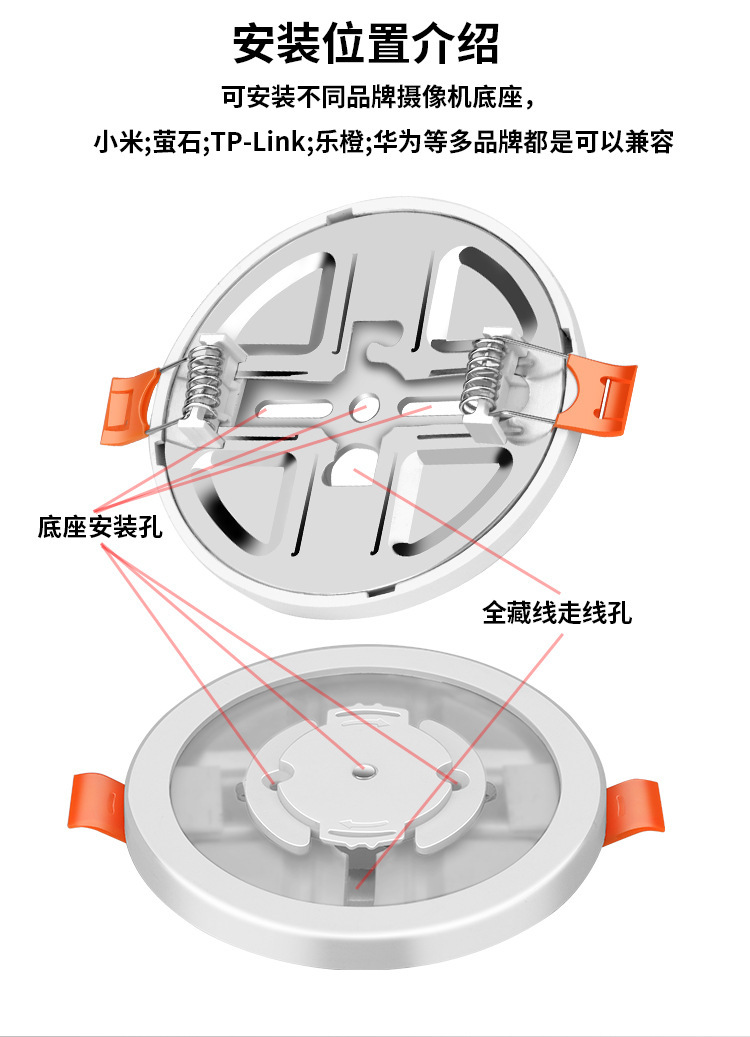 安装位置介绍

可安装不同品牌摄像机底座，

小米;萤石;TP-Link;乐橙;华为等多品牌都是可以兼容

底座安装孔

全藏线走线孔