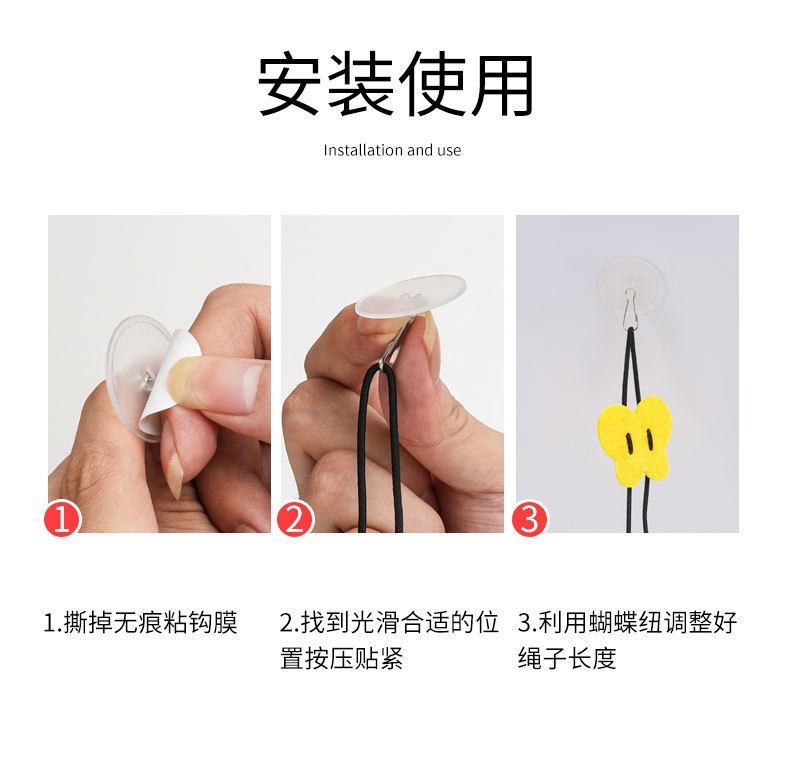 安装使用

Installation and use

1

2

3

1.撕掉无痕粘钩膜

2.找到光滑合适的位置按压贴紧

3.利用蝴蝶纽调整好绳子长度