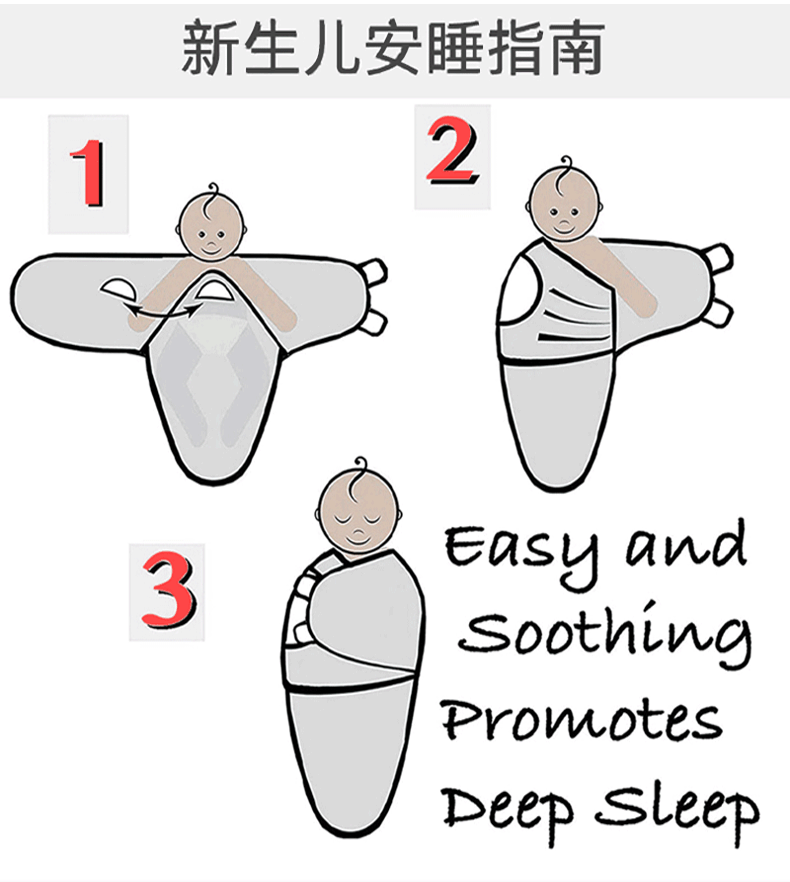 新生儿安睡指南

1

2

3

Easy and Soothing Promotes Deep Sleep