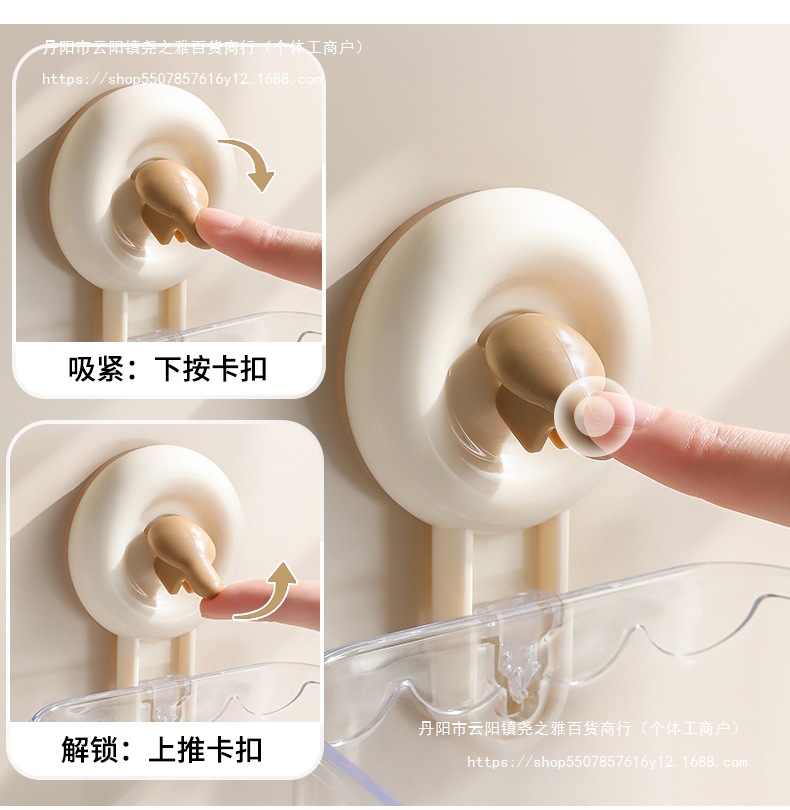 丹阳市云阳镇尧之雅百货商行（个体工商户）
https://shop5507857616y12.1688.com

吸紧：下按卡扣

解锁：上推卡扣

丹阳市云阳镇尧之雅百货商行（个体工商户）
https://shop5507857616y12.1688.com