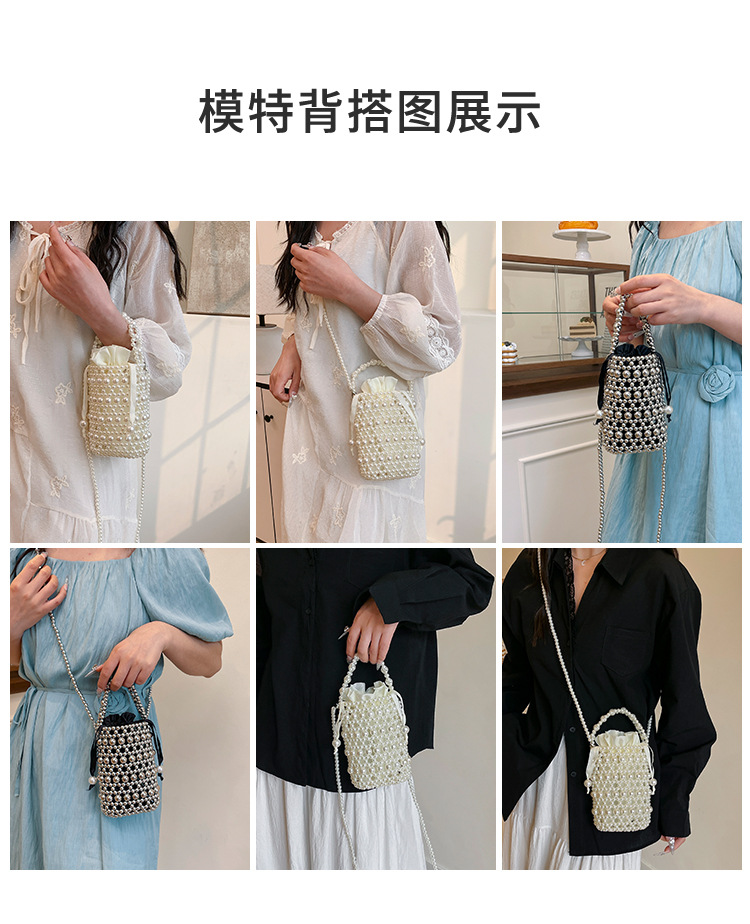 模特背搭图展示