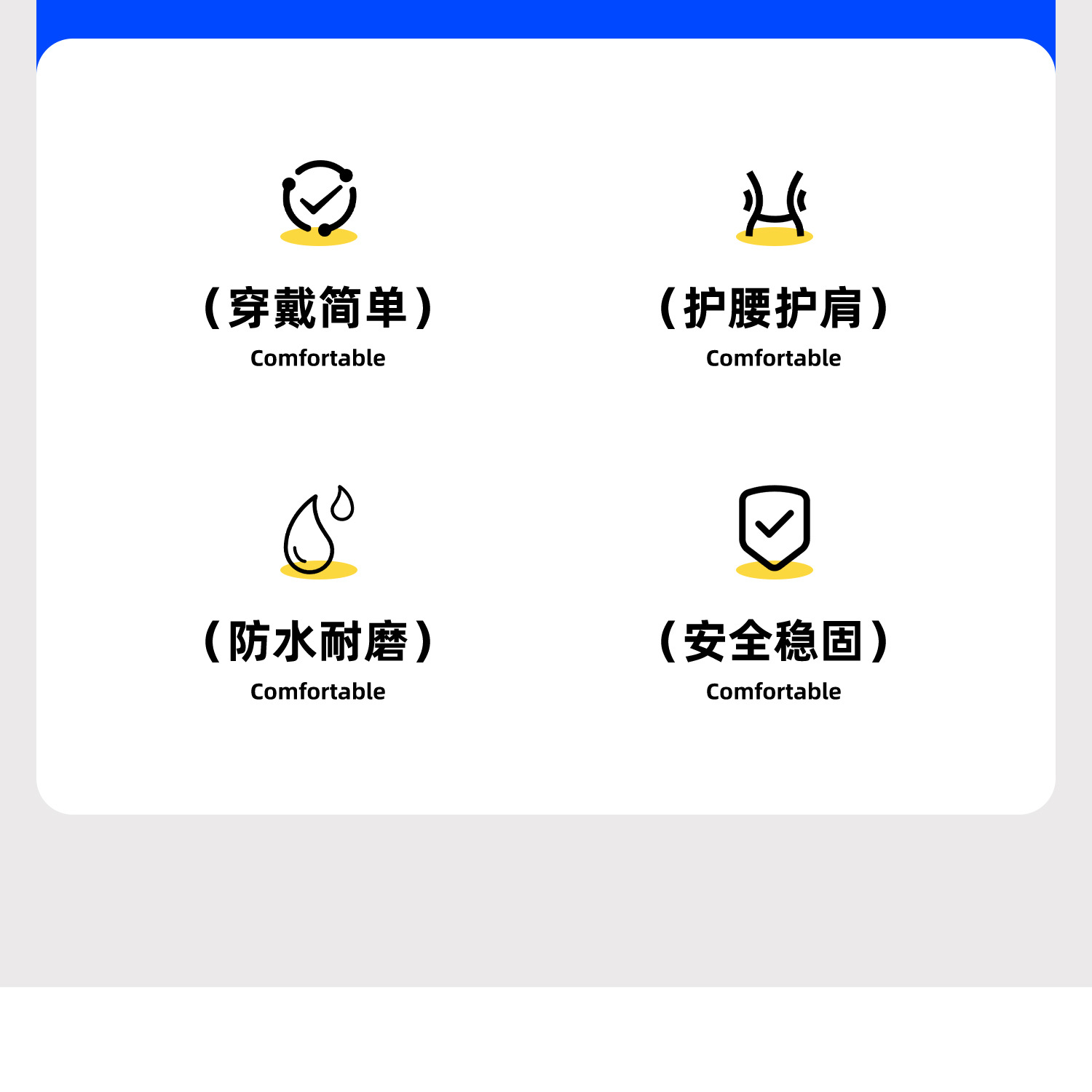 （穿戴简单）
Comfortable

（护腰护肩）
Comfortable

（防水耐磨）
Comfortable

（安全稳固）
Comfortable