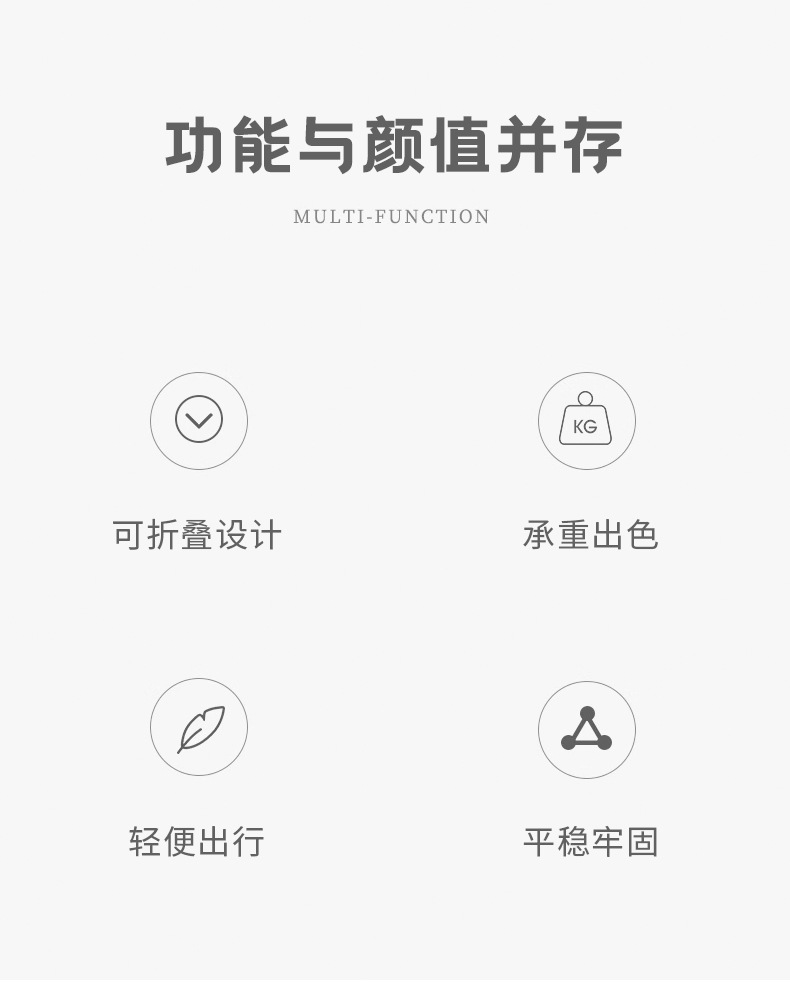 功能与颜值并存

MULTI-FUNCTION

KG

可折叠设计

承重出色

轻便出行

平稳牢固