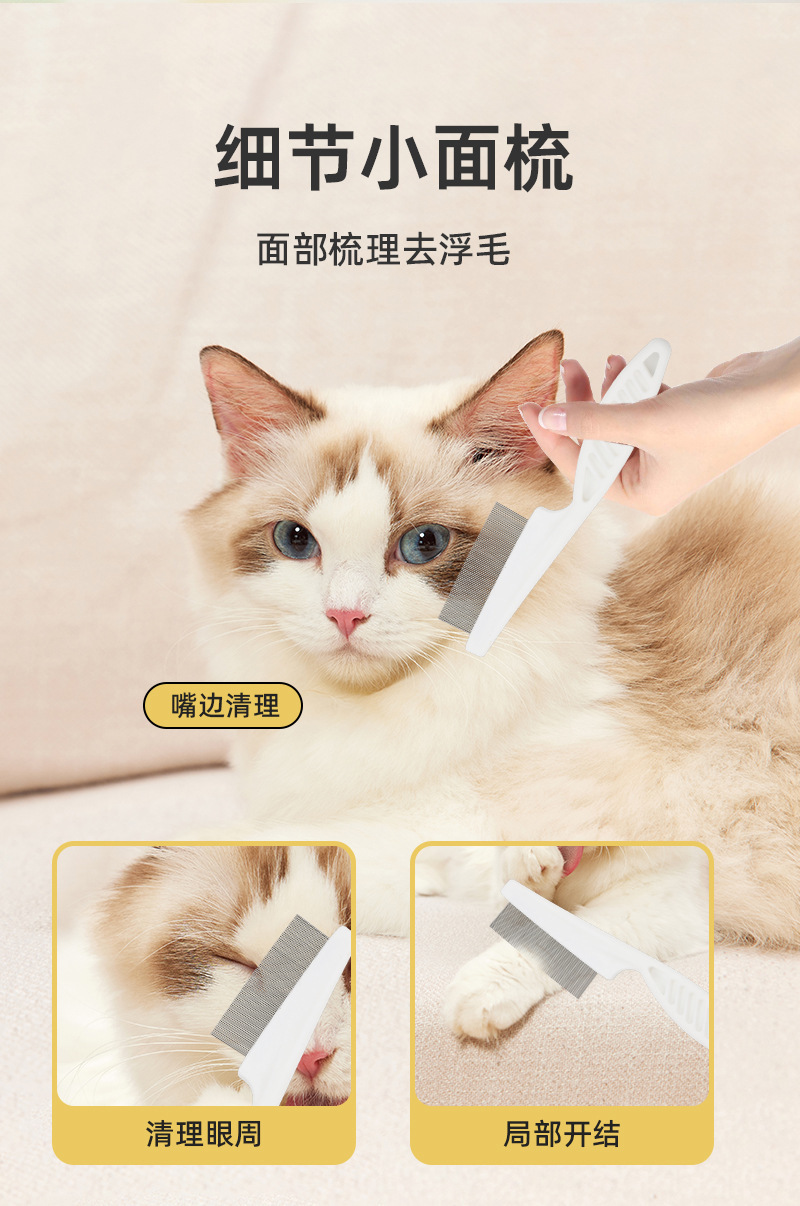 细节小面梳

面部梳理去浮毛

嘴边清理

清理眼周

局部开结