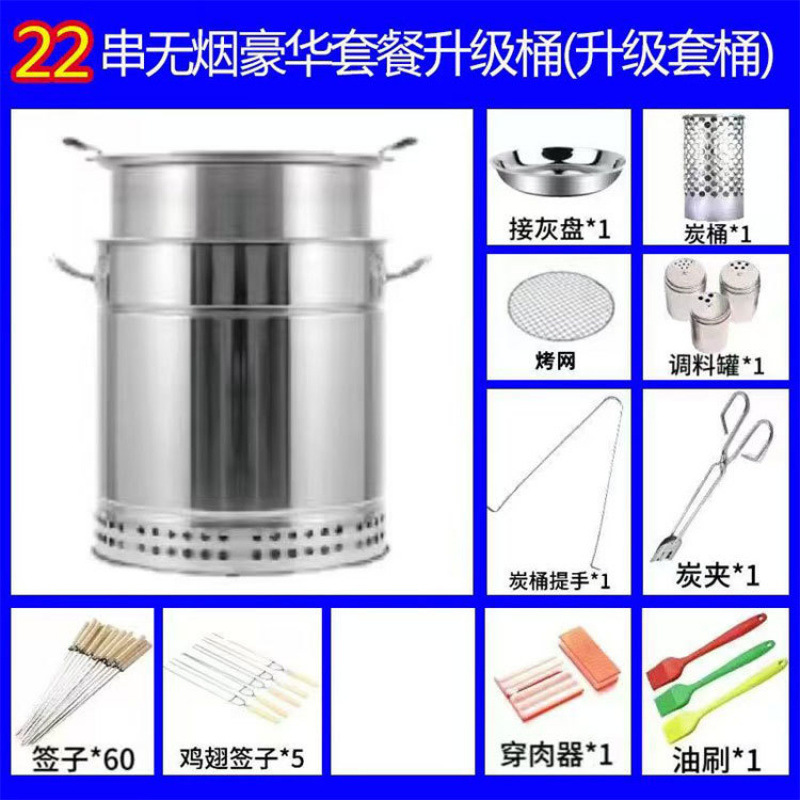 22 串无烟豪华套餐升级桶(升级套桶)

接灰盘*1

炭桶*1

烤网

调料罐*1

炭桶提手*1

炭夹*1

签子*60

鸡翅签子*5

穿肉器*1

油刷*1