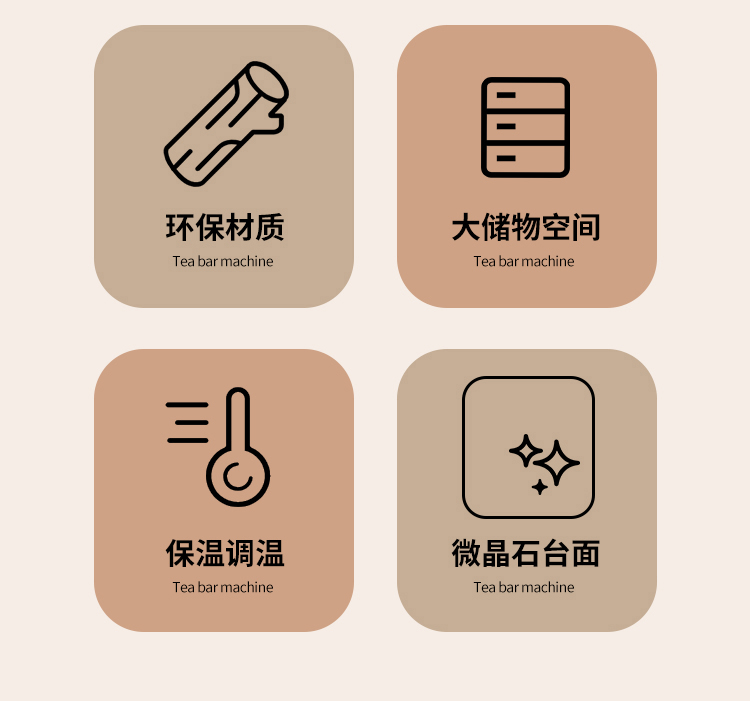 环保材质
Tea bar machine

大储物空间
Tea bar machine

保温调温
Tea bar machine

微晶石台面
Tea bar machine