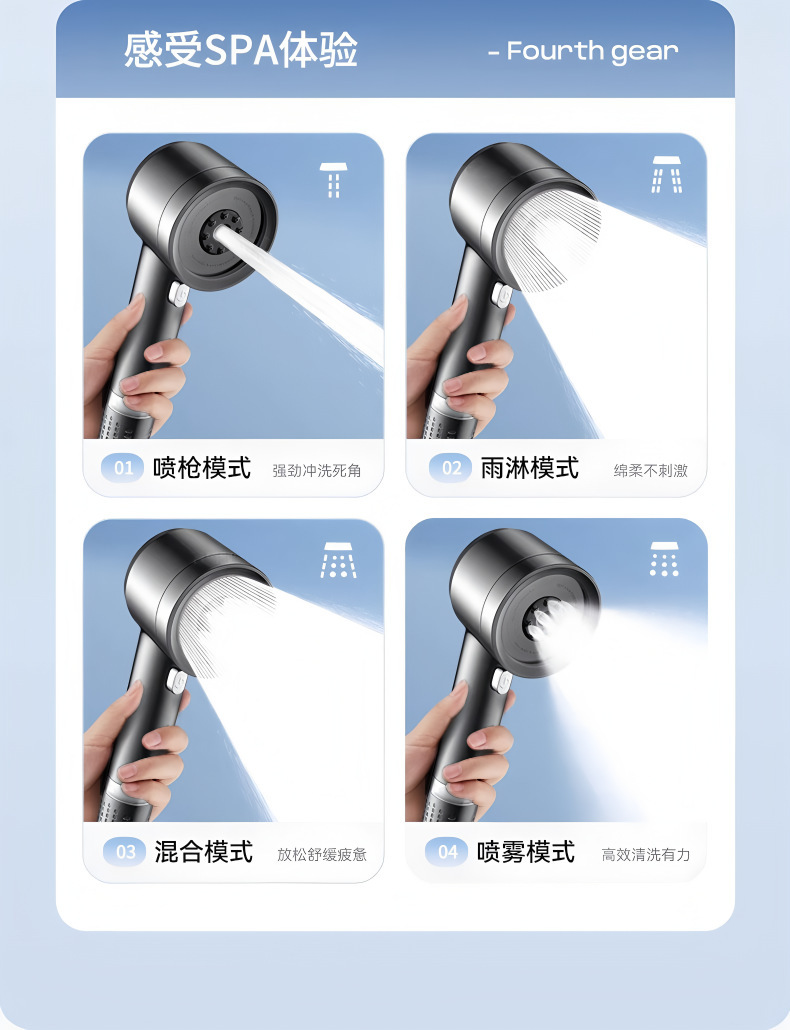 感受SPA体验

- Fourth gear

01 喷枪模式 强劲冲洗死角

02 雨淋模式 绵柔不刺激

03 混合模式 放松舒缓疲惫

04 喷雾模式 高效清洗有力