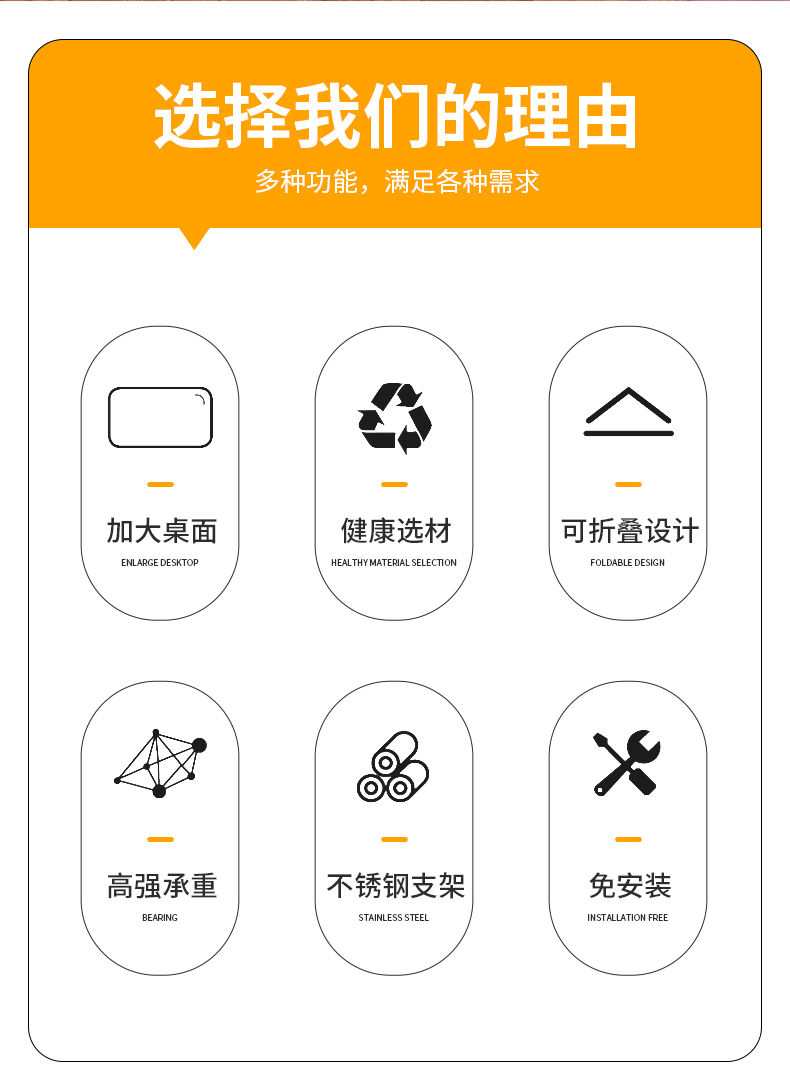 选择我们的理由

多种功能，满足各种需求

加大桌面

ENLARGE DESKTOP

健康选材

HEALTHY MATERIAL SELECTION

可折叠设计

FOLDABLE DESIGN

高强承重

BEARING

不锈钢支架

STAINLESS STEEL

免安装

INSTALLATION FREE