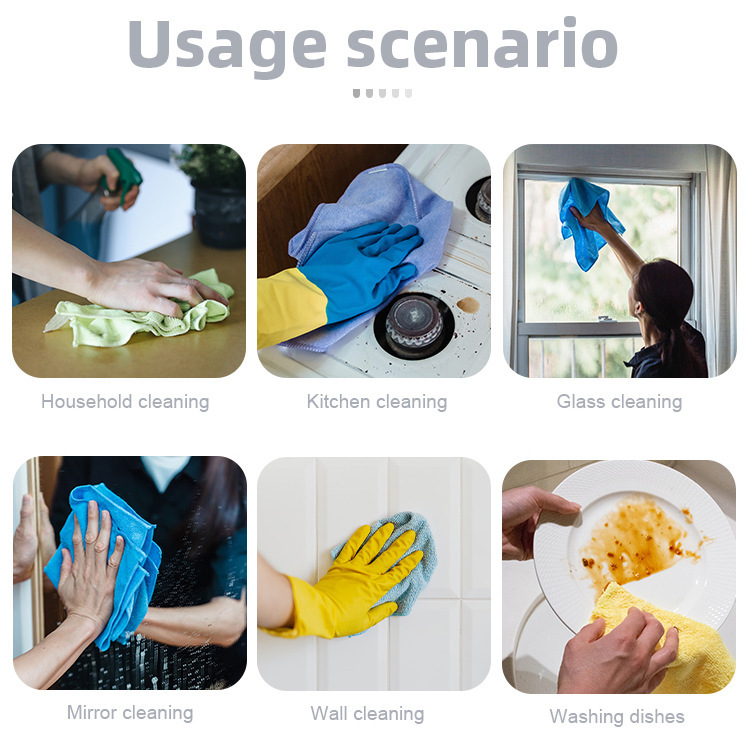 Usage scenario

Household cleaning

Kitchen cleaning

Glass cleaning

Mirror cleaning

Wall cleaning

Washing dishes