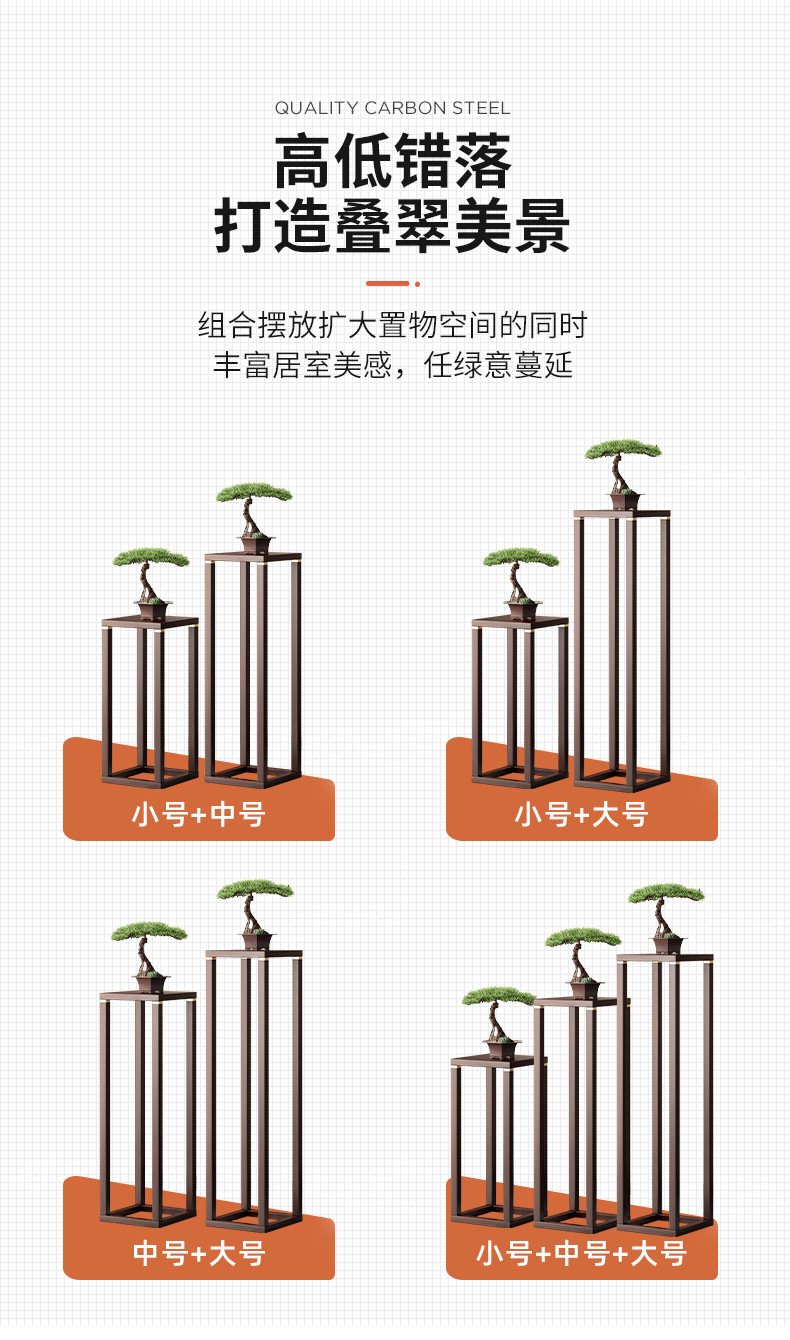 QUALITY CARBON STEEL

高低错落
打造叠翠美景

组合摆放扩大置物空间的同时
丰富居室美感，任绿意蔓延

小号+中号

小号+大号

中号+大号

小号+中号+大号