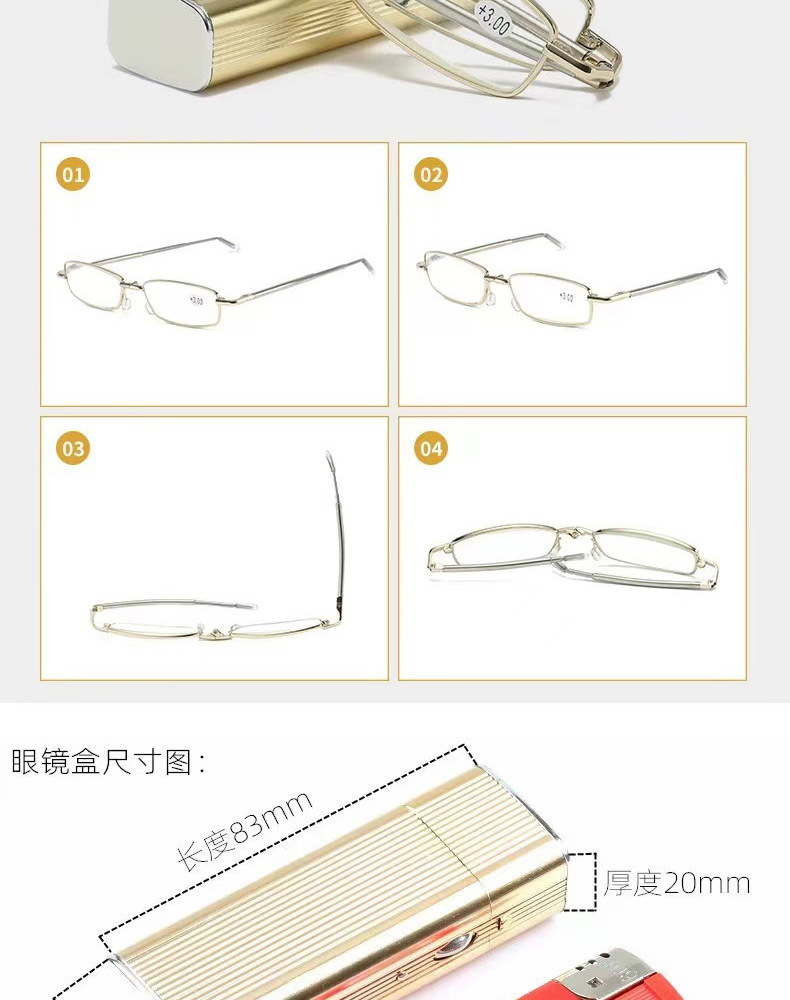 +3.00

01

+3.00

02

+3.00

03

04

眼镜盒尺寸图:

长度83mm

厚度20mm