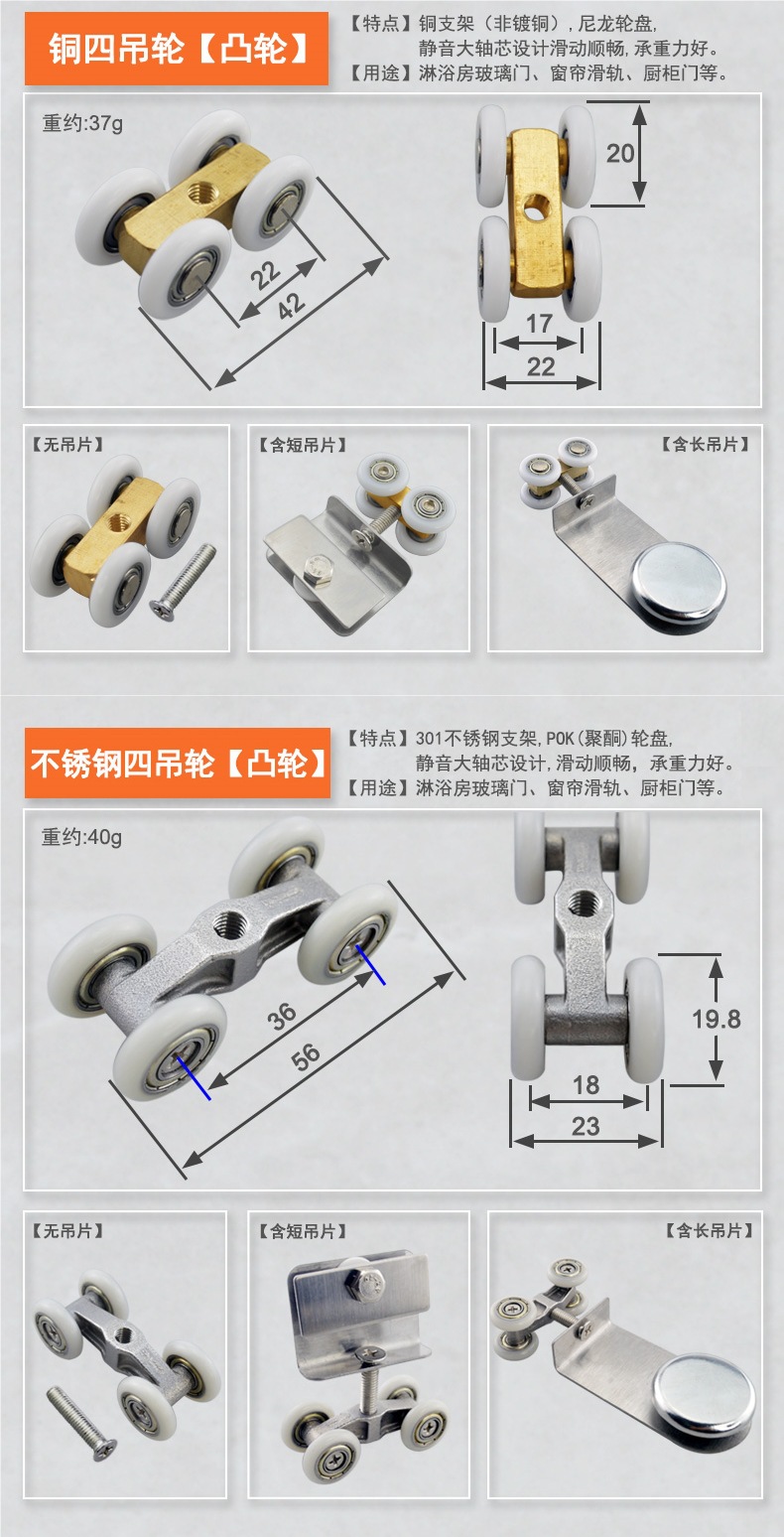 铜四吊轮【凸轮】

【特点】铜支架（非镀铜），尼龙轮盘，
静音大轴芯设计滑动顺畅，承重力好。
【用途】淋浴房玻璃门、窗帘滑轨、厨柜门等。

重约:37g

22

42

20

17

22

【无吊片】

【含短吊片】

【含长吊片】

不锈钢四吊轮【凸轮】

【特点】301不锈钢支架,POK(聚酮)轮盘,
静音大轴芯设计,滑动顺畅，承重力好。
【用途】淋浴房玻璃门、窗帘滑轨、厨柜门等。

重约:40g

36

56

19.8

18

23

【无吊片】

【含短吊片】

【含长吊片】