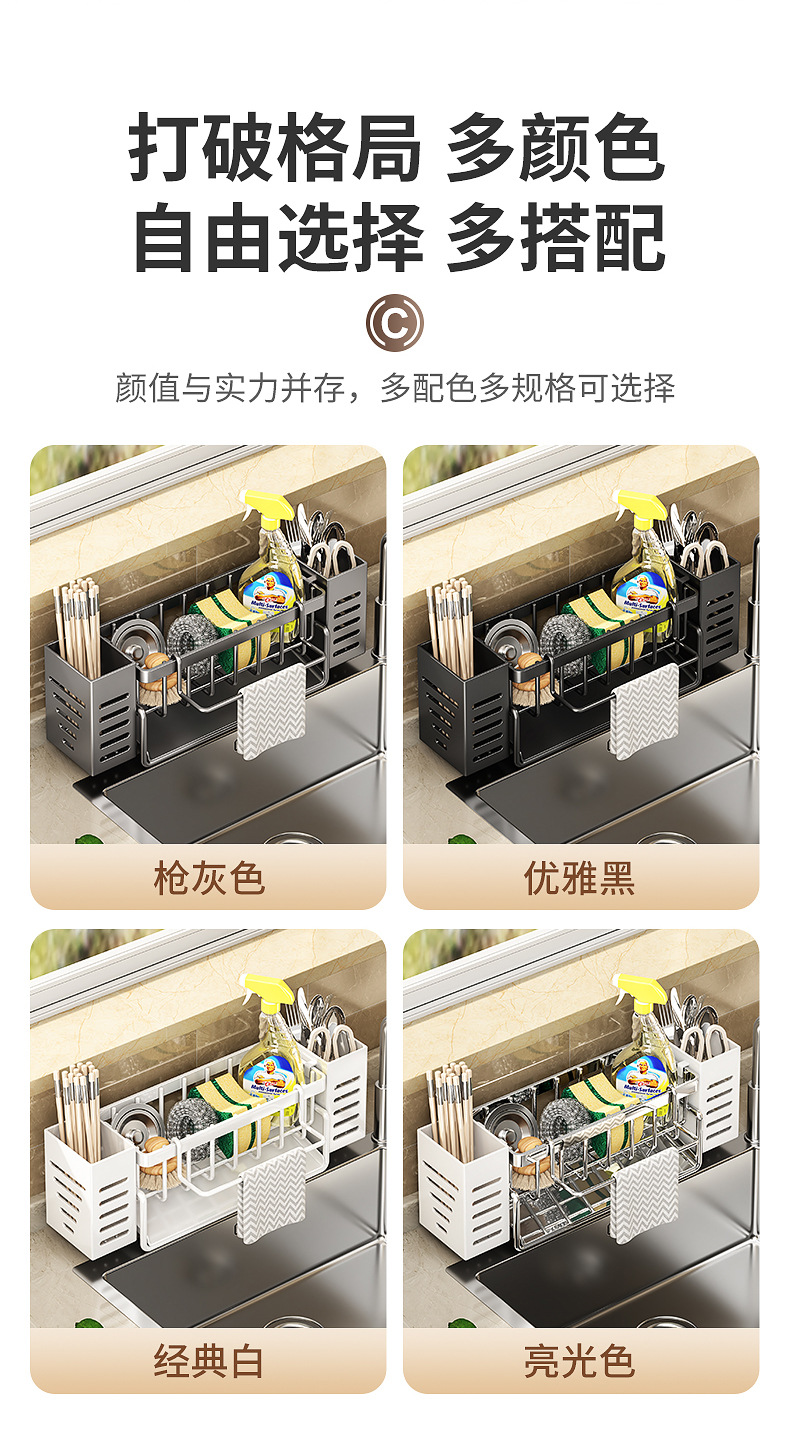 打破格局 多颜色
自由选择 多搭配

C

颜值与实力并存，多配色多规格可选择

Multi-Surfaces

枪灰色

Multi-Surfaces

优雅黑

Multi-Surfaces

经典白

Multi-Surfaces

亮光色