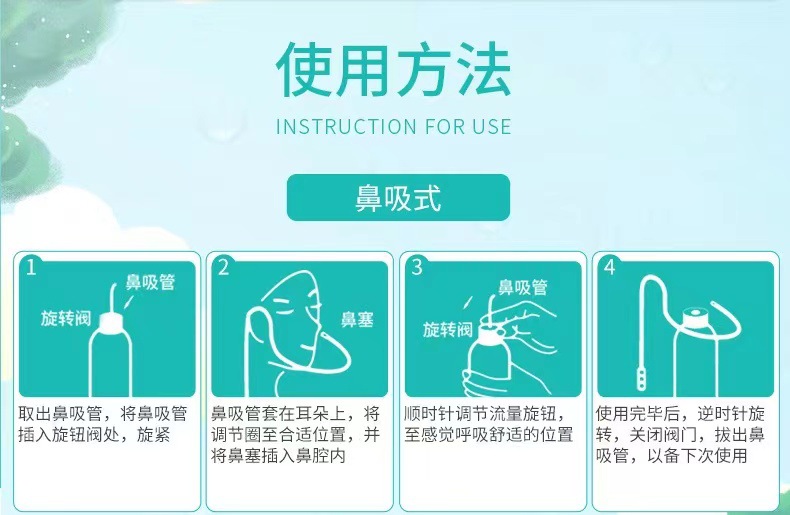 使用方法
INSTRUCTION FOR USE

鼻吸式

1
鼻吸管
旋转阀
取出鼻吸管，将鼻吸管插入旋钮阀处，旋紧

2
鼻塞
鼻吸管套在耳朵上，将调节圈至合适位置，并将鼻塞插入鼻腔内

3
鼻吸管
旋转阀
顺时针调节流量旋钮，至感觉呼吸舒适的位置

4
使用完毕后，逆时针旋转，关闭阀门，拔出鼻吸管，以备下次使用