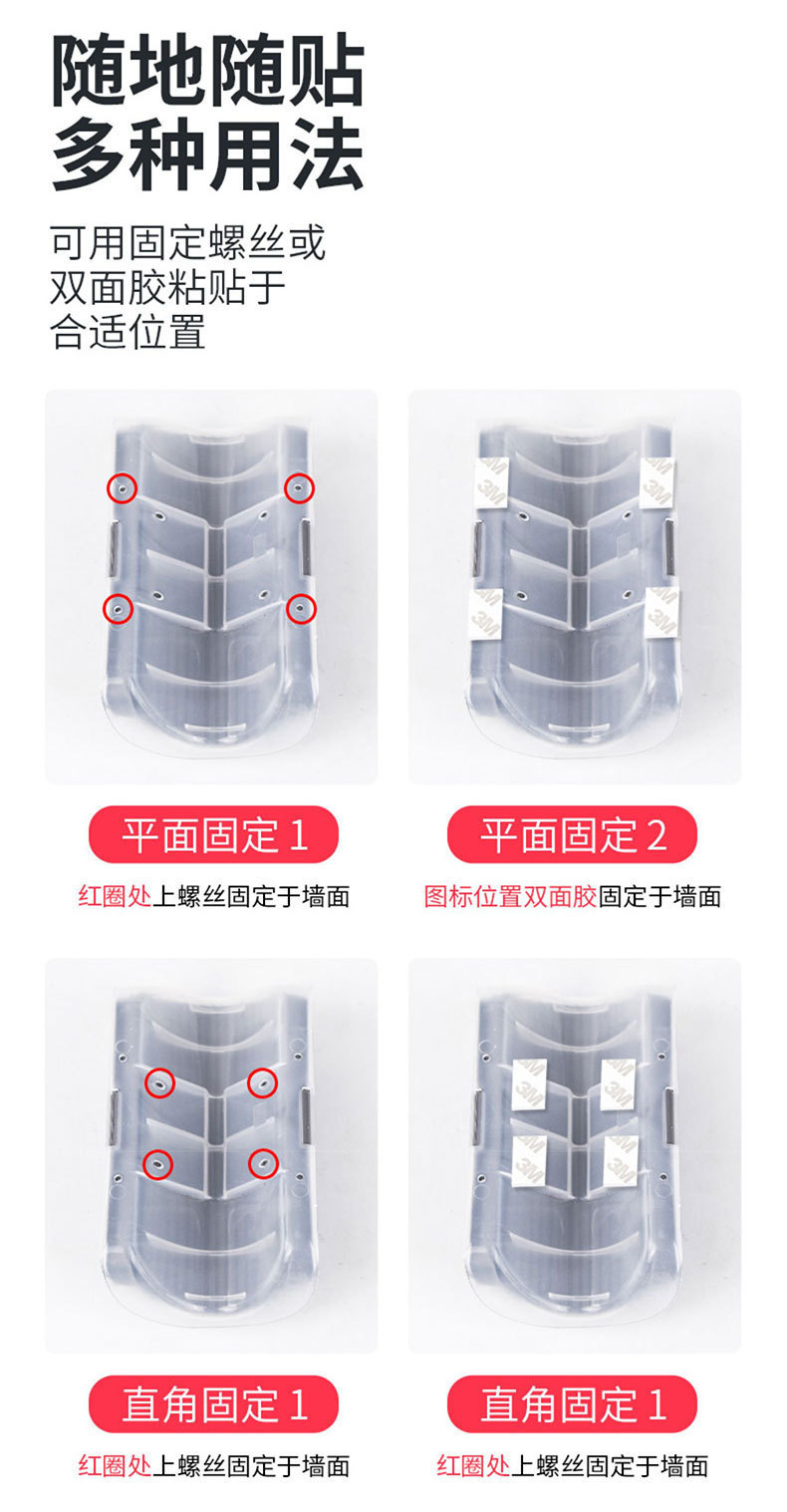 随地随贴
多种用法

可用固定螺丝或
双面胶粘贴于
合适位置

3M
3M
3M
3M

平面固定 1

红圈处上螺丝固定于墙面

平面固定 2

图标位置双面胶固定于墙面

3M
3M
3M
3M

直角固定 1

红圈处上螺丝固定于墙面

直角固定 1

红圈处上螺丝固定于墙面