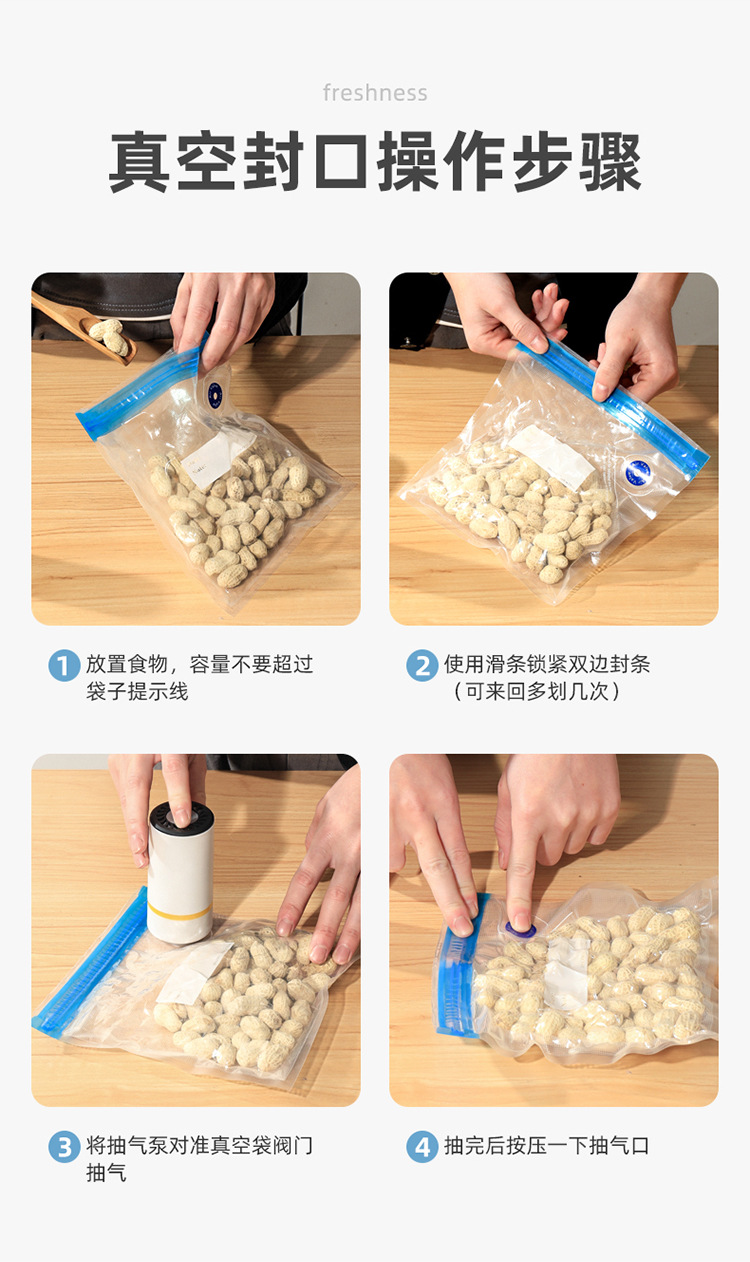 freshness

真空封口操作步骤

1 放置食物，容量不要超过袋子提示线

2 使用滑条锁紧双边封条（可来回多划几次）

3 将抽气泵对准真空袋阀门抽气

4 抽完后按压一下抽气口