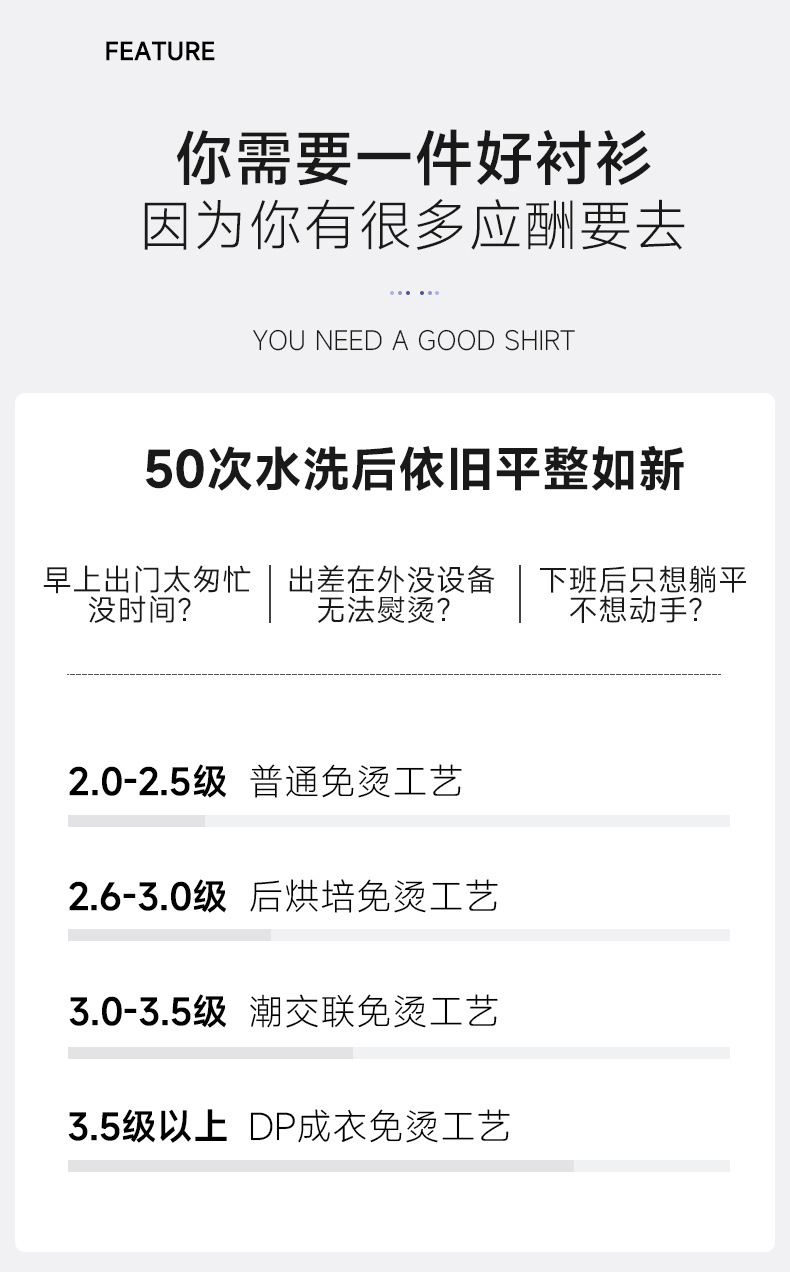 FEATURE

你需要一件好衬衫
因为你有很多应酬要去

YOU NEED A GOOD SHIRT

50次水洗后依旧平整如新

早上出门太匆忙
没时间?

出差在外没设备
无法熨烫?

下班后只想躺平
不想动手?

2.0-2.5级 普通免烫工艺

2.6-3.0级 后烘培免烫工艺

3.0-3.5级 潮交联免烫工艺

3.5级以上 DP成衣免烫工艺