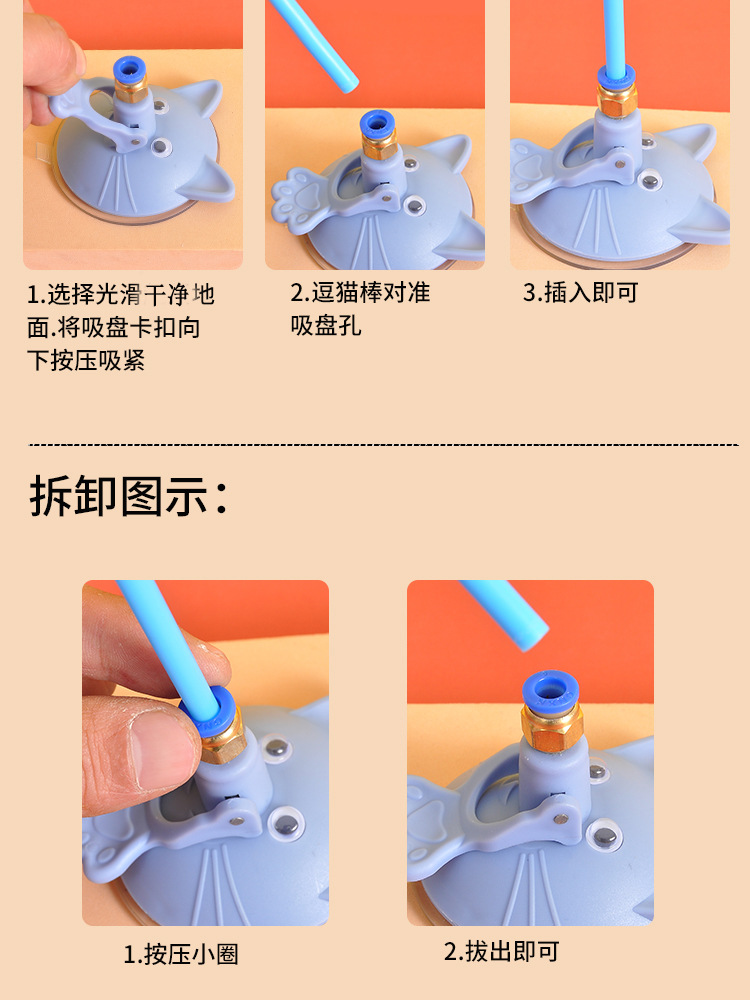 1.选择光滑干净地面.将吸盘卡扣向下按压吸紧

2.逗猫棒对准吸盘孔

3.插入即可

拆卸图示：

1.按压小圈

2.拔出即可