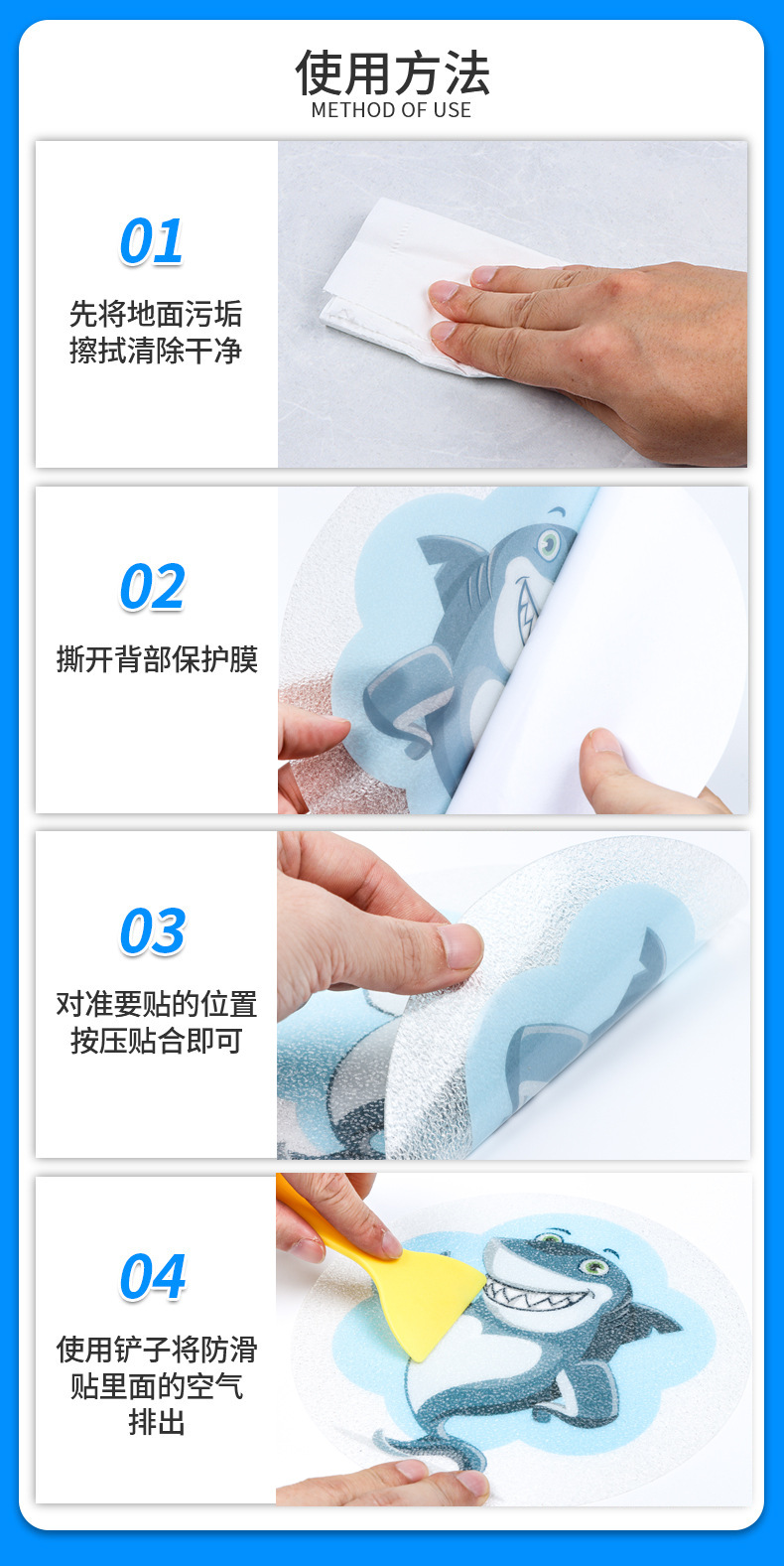 使用方法
METHOD OF USE

01
先将地面污垢擦拭清除干净

02
撕开背部保护膜

03
对准要贴的位置按压贴合即可

04
使用铲子将防滑贴里面的空气排出