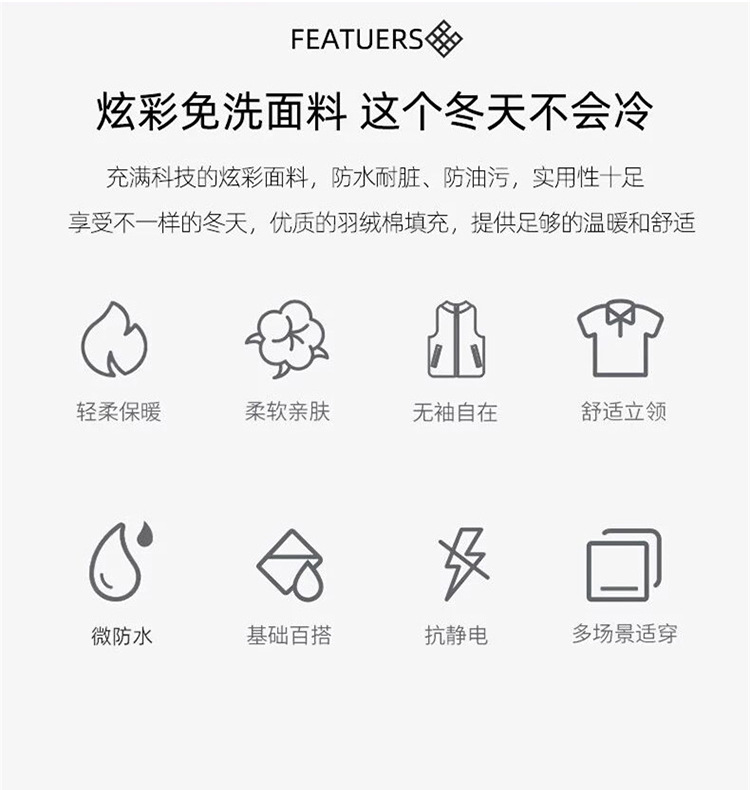 FEATUERS

炫彩免洗面料 这个冬天不会冷

充满科技的炫彩面料，防水耐脏、防油污，实用性十足

享受不一样的冬天，优质的羽绒棉填充，提供足够的温暖和舒适

轻柔保暖

柔软亲肤

无袖自在

舒适立领

微防水

基础百搭

抗静电

多场景适穿