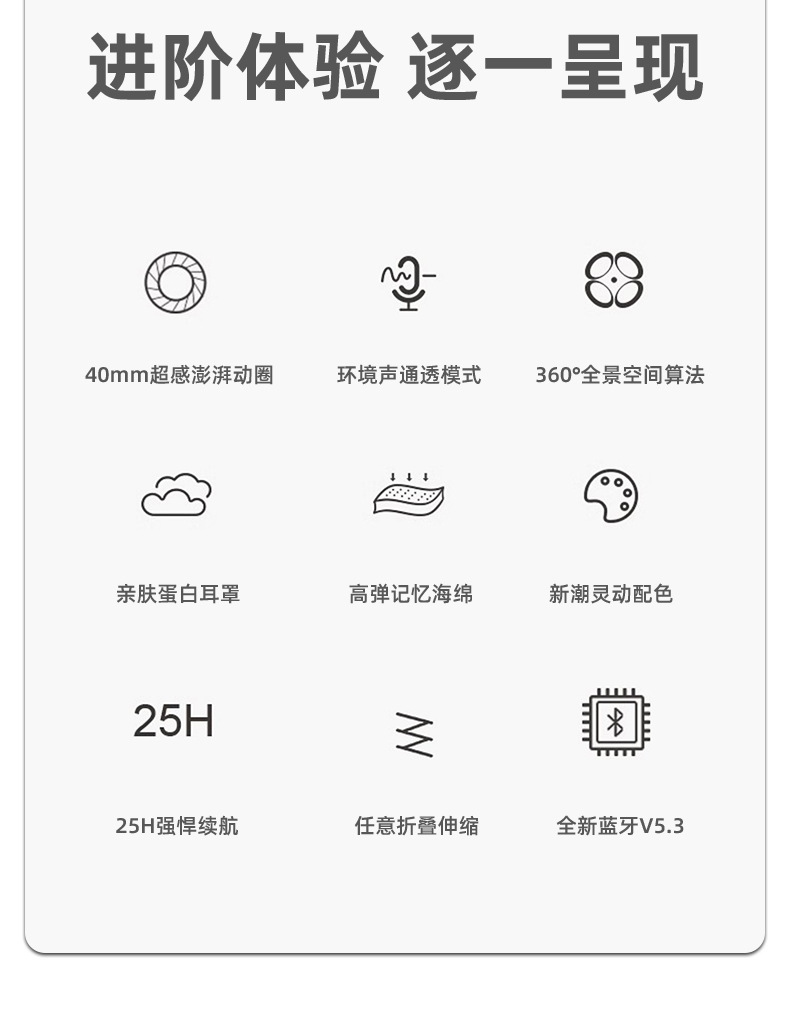 进阶体验 逐一呈现

40mm超感澎湃动圈

环境声通透模式

360°全景空间算法

亲肤蛋白耳罩

高弹记忆海绵

新潮灵动配色

25H

25H强悍续航

任意折叠伸缩

全新蓝牙V5.3