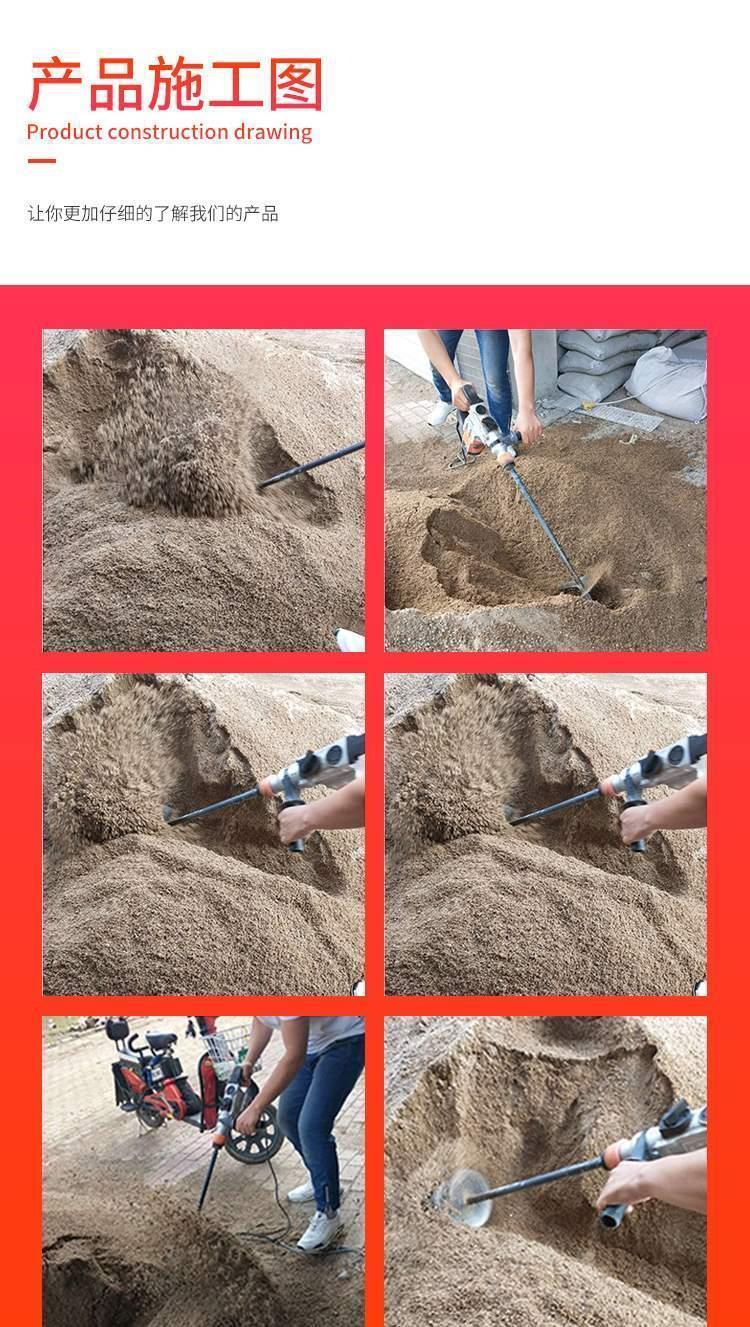 产品施工图
Product construction drawing

让你更加仔细的了解我们的产品