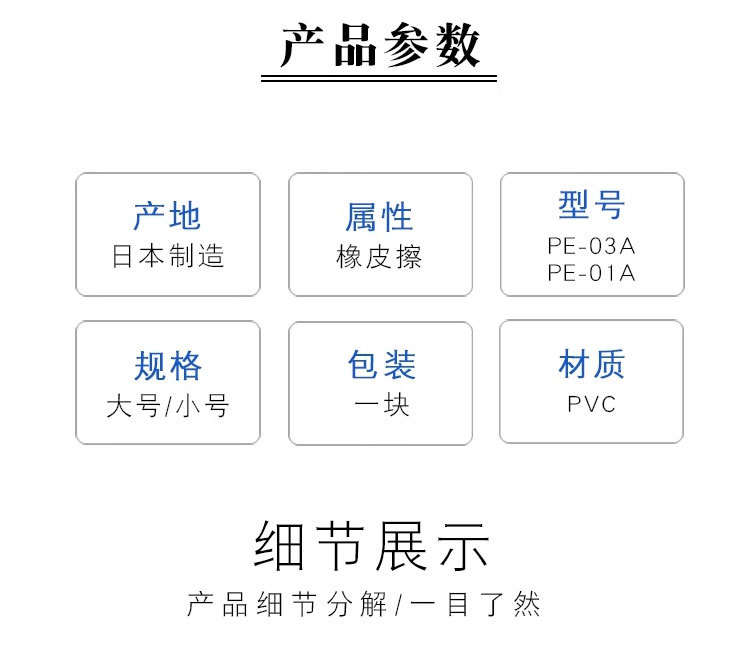 产品参数

产地
日本制造

属性
橡皮擦

型号
PE-03A
PE-01A

规格
大号/小号

包装
一块

材质
PVC

细节展示

产品细节分解/一目了然