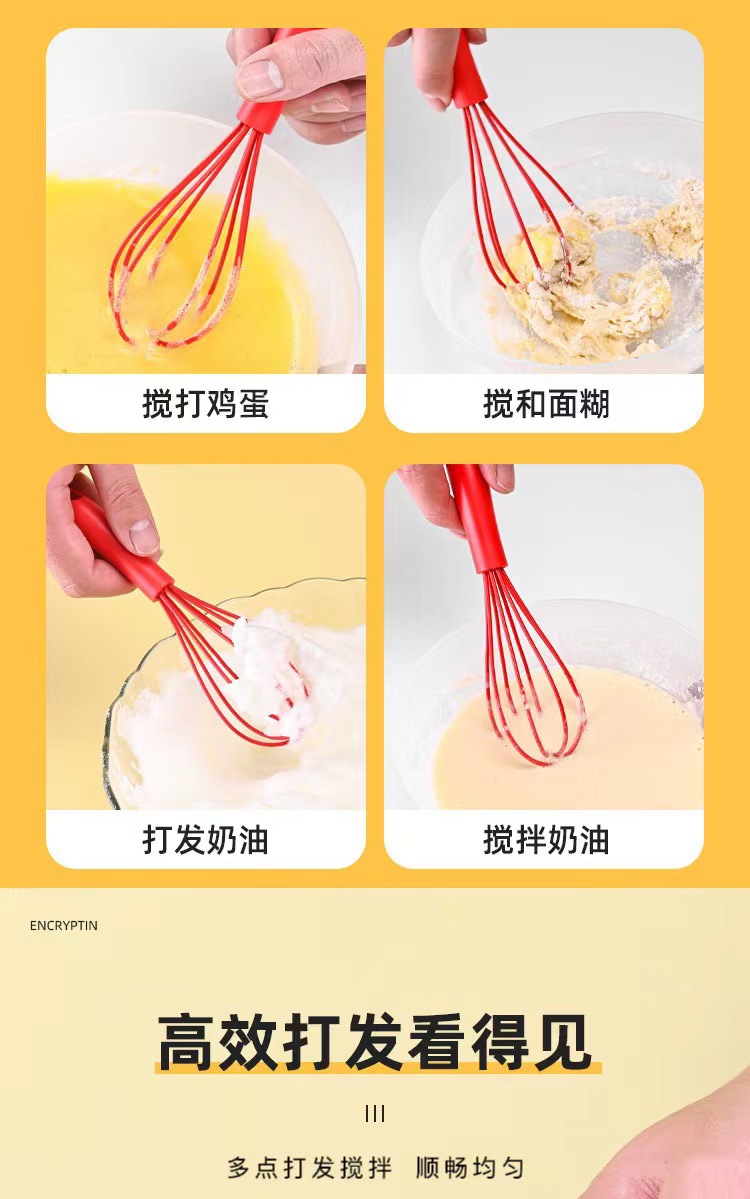 搅打鸡蛋

搅和面糊

打发奶油

搅拌奶油

ENCRYPTIN

高效打发看得见

III

多点打发搅拌 顺畅均匀